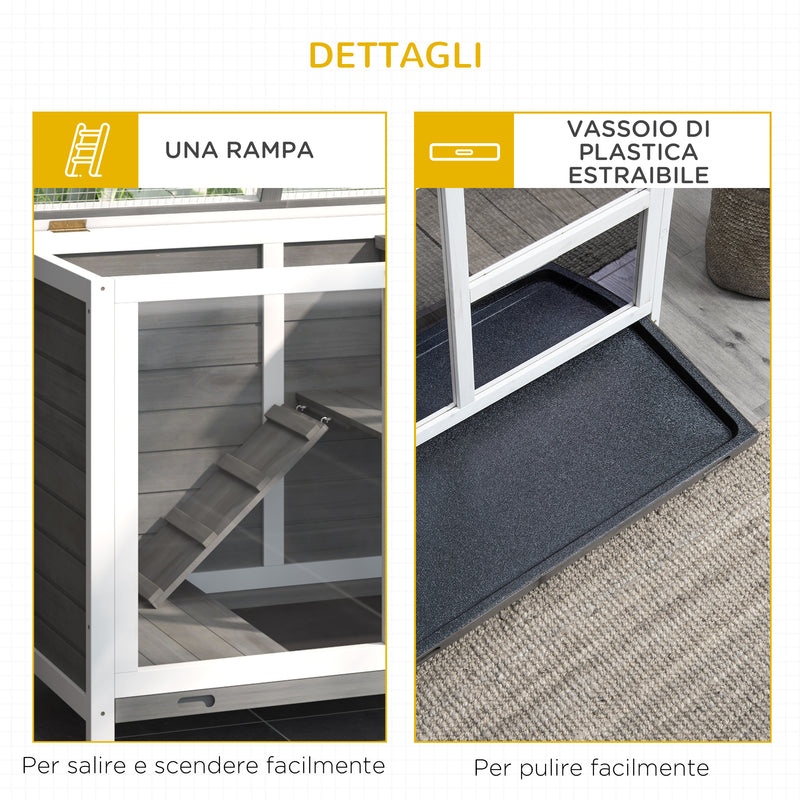 DETTAGLI

UNA RAMPA

Per salire e scendere facilmente

VASSOIO DI PLASTICA ESTRAIBILE

Per pulire facilmente