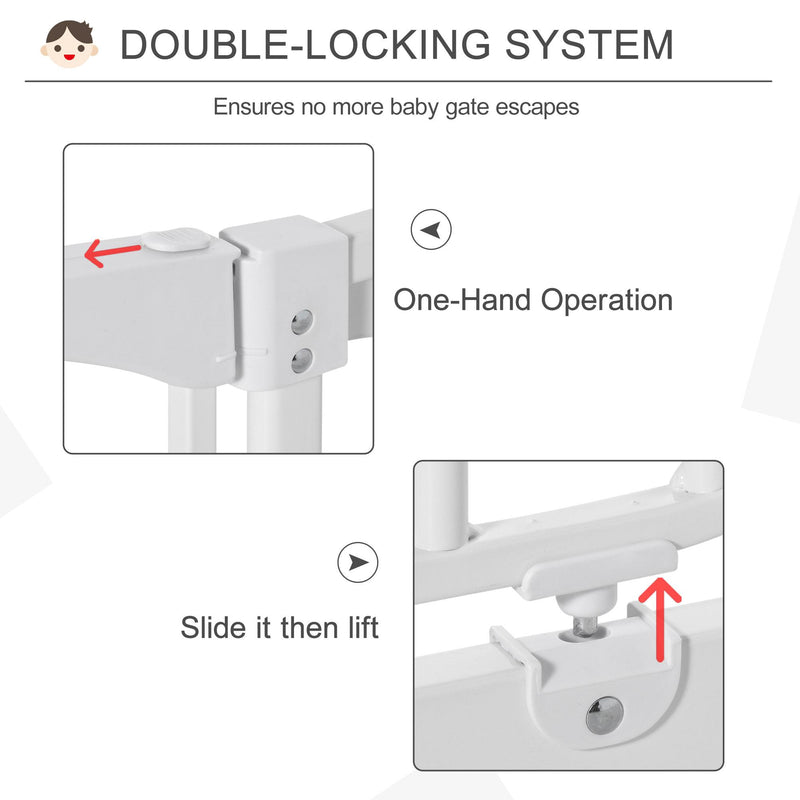 DOUBLE-LOCKING SYSTEM

Ensures no more baby gate escapes

One-Hand Operation

Slide it then lift