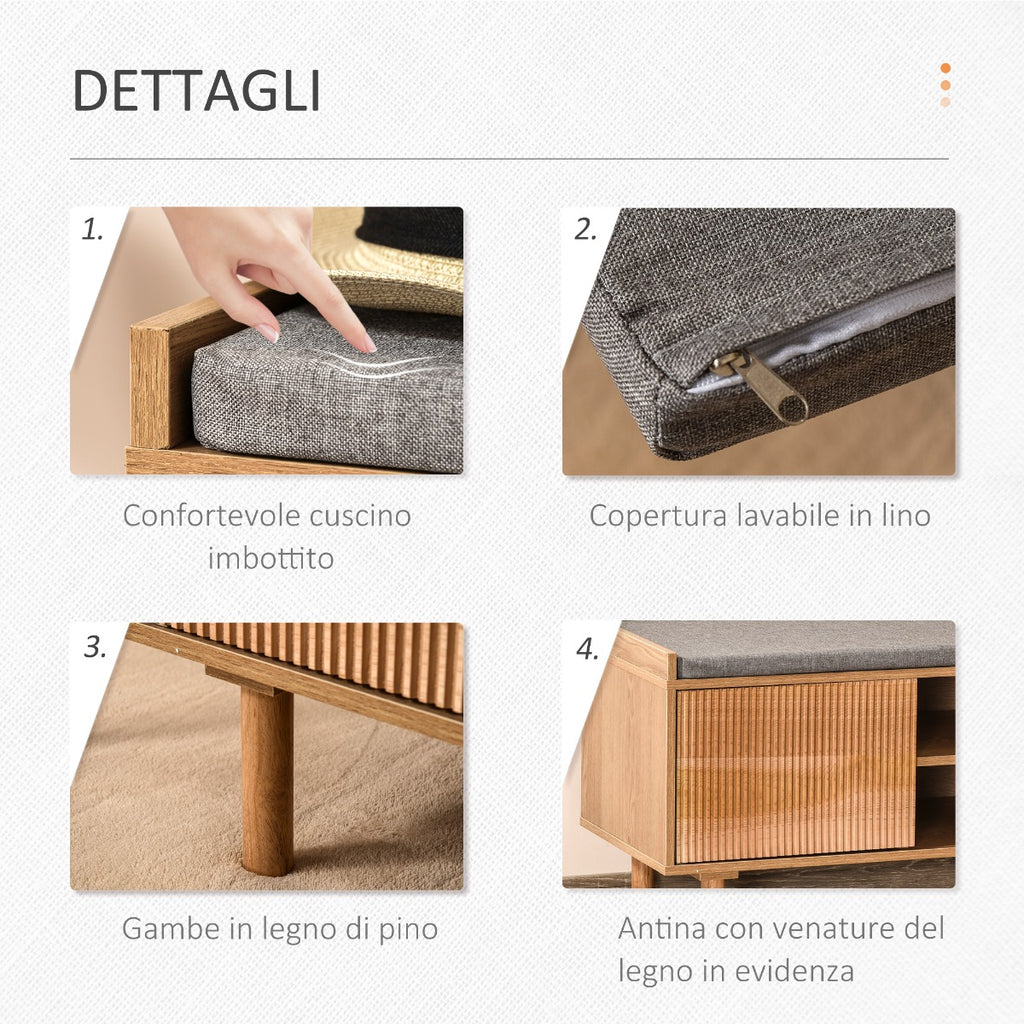 DETTAGLI

1.

Confortevole cuscino imbottito

2.

Copertura lavabile in lino

3.

Gambe in legno di pino

4.

Antina con venature del legno in evidenza