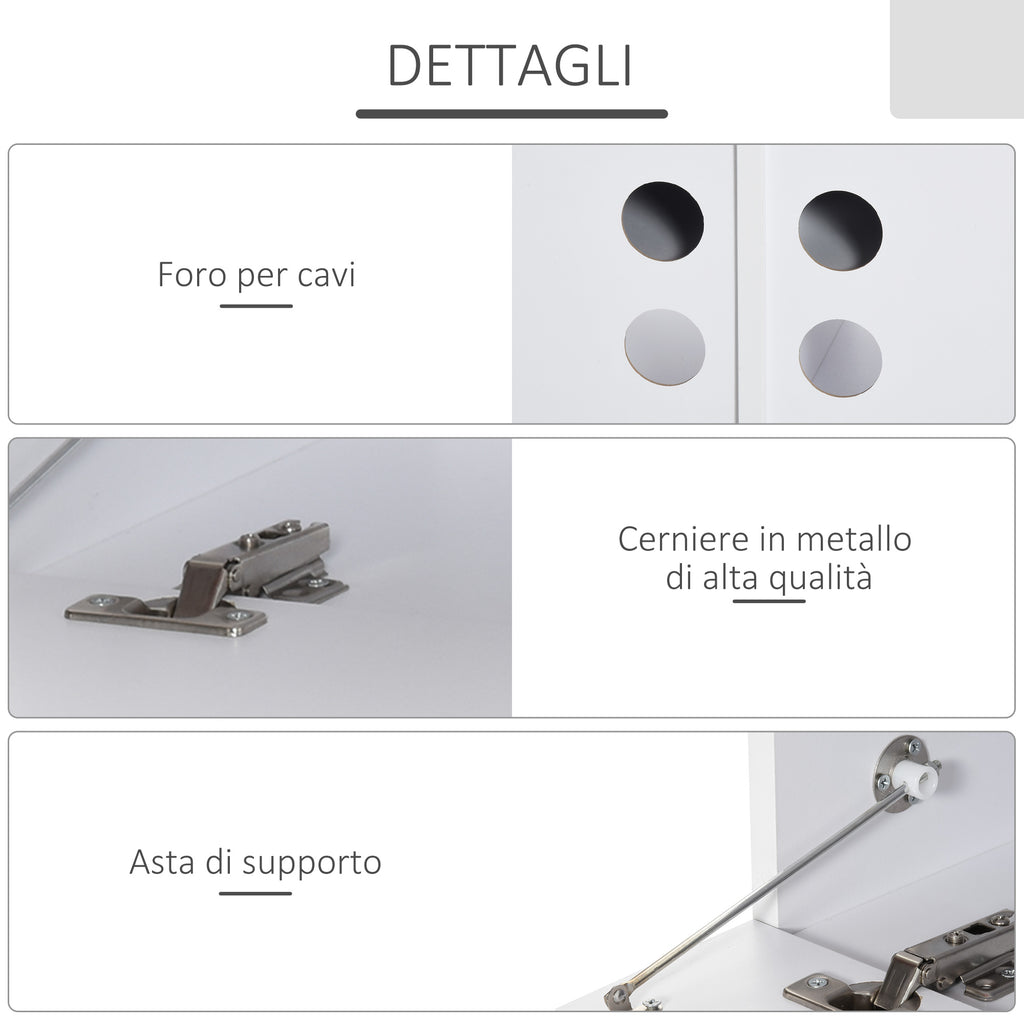 DETTAGLI

Foro per cavi

Cerniere in metallo di alta qualità

Asta di supporto