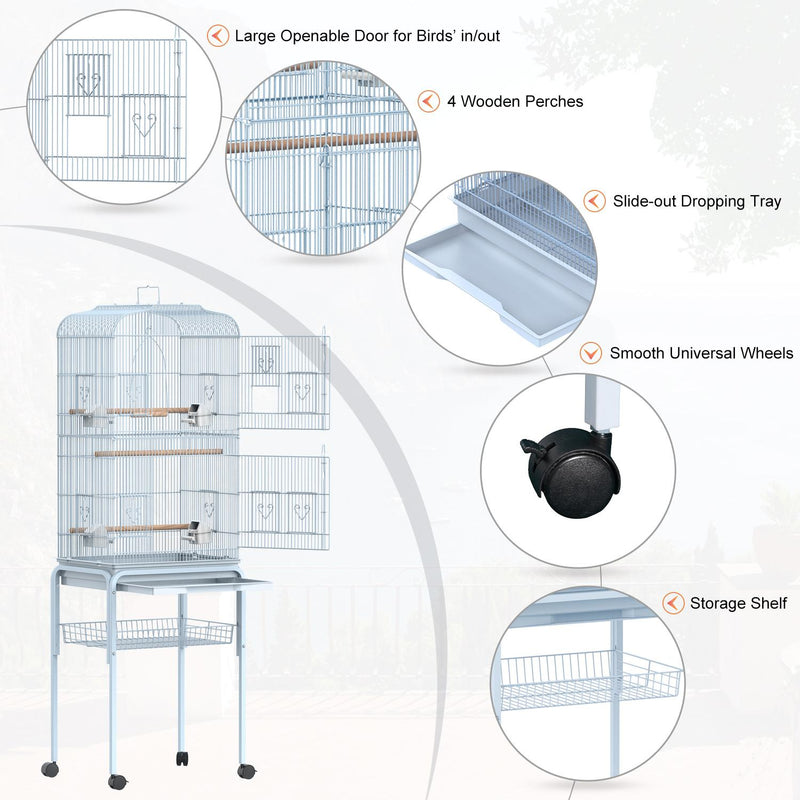 Large Openable Door for Birds' in/out

4 Wooden Perches

Slide-out Dropping Tray

Smooth Universal Wheels

Storage Shelf