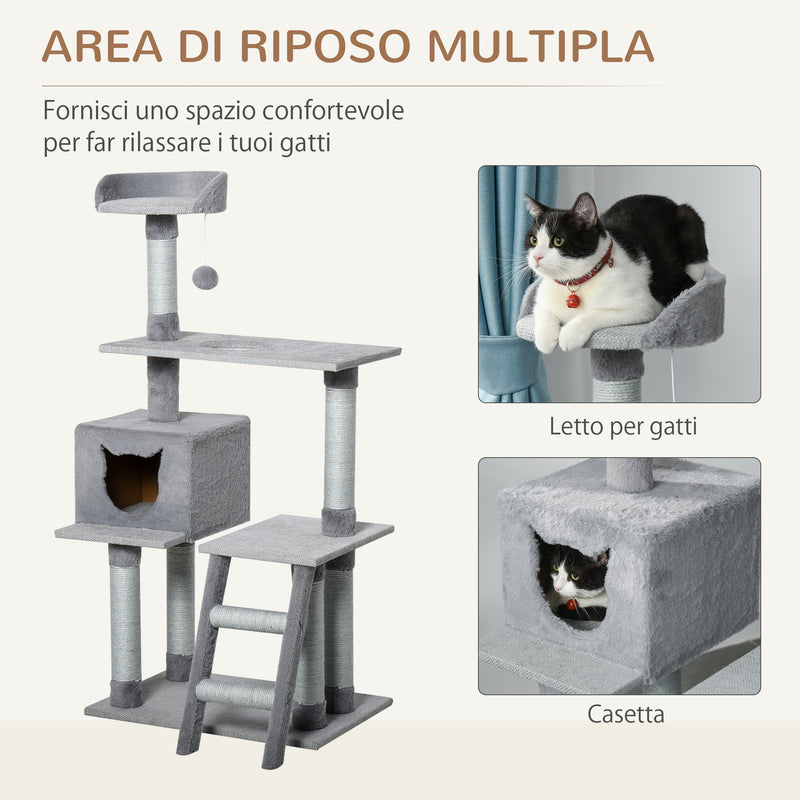 AREA DI RIPOSO MULTIPLA

Fornisci uno spazio confortevole per far rilassare i tuoi gatti

Letto per gatti

Casetta