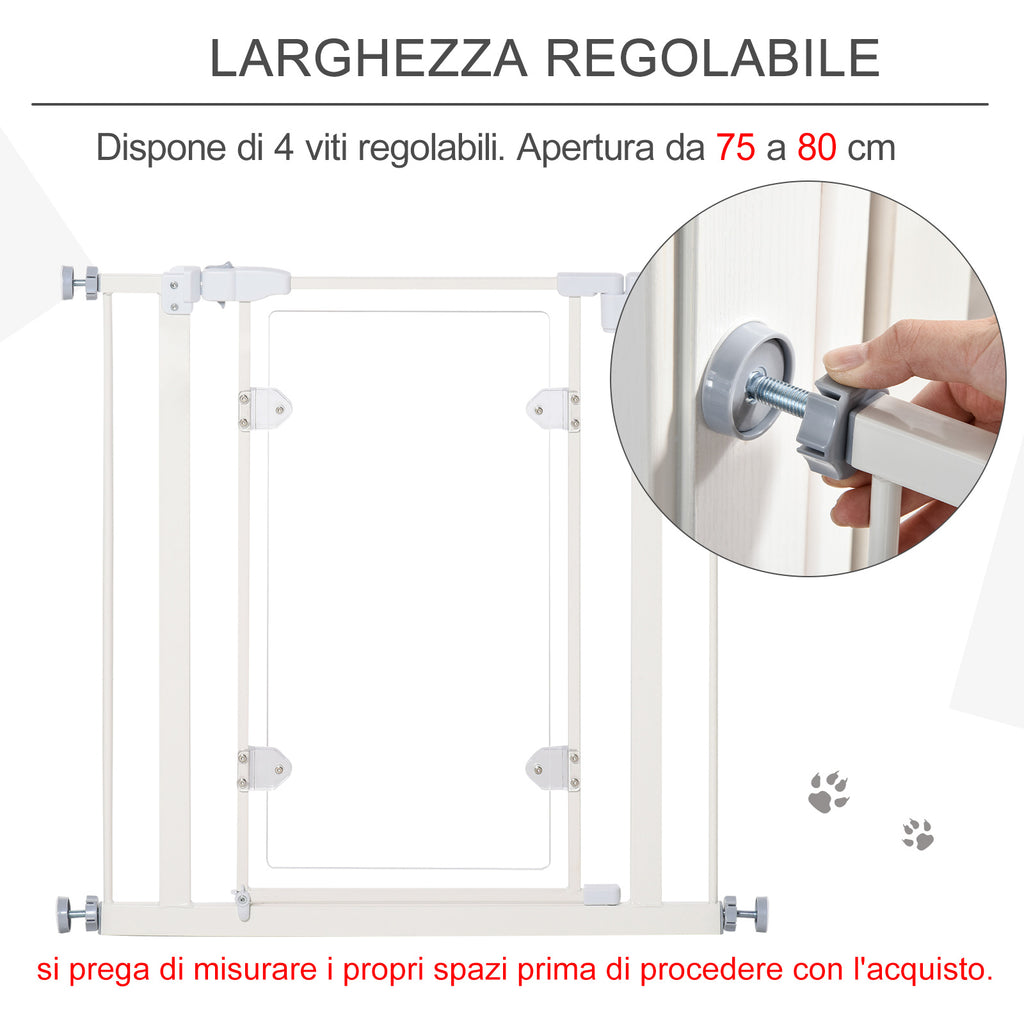 LARGHEZZA REGOLABILE

Dispone di 4 viti regolabili. Apertura da 75 a 80 cm

si prega di misurare i propri spazi prima di procedere con l'acquisto.