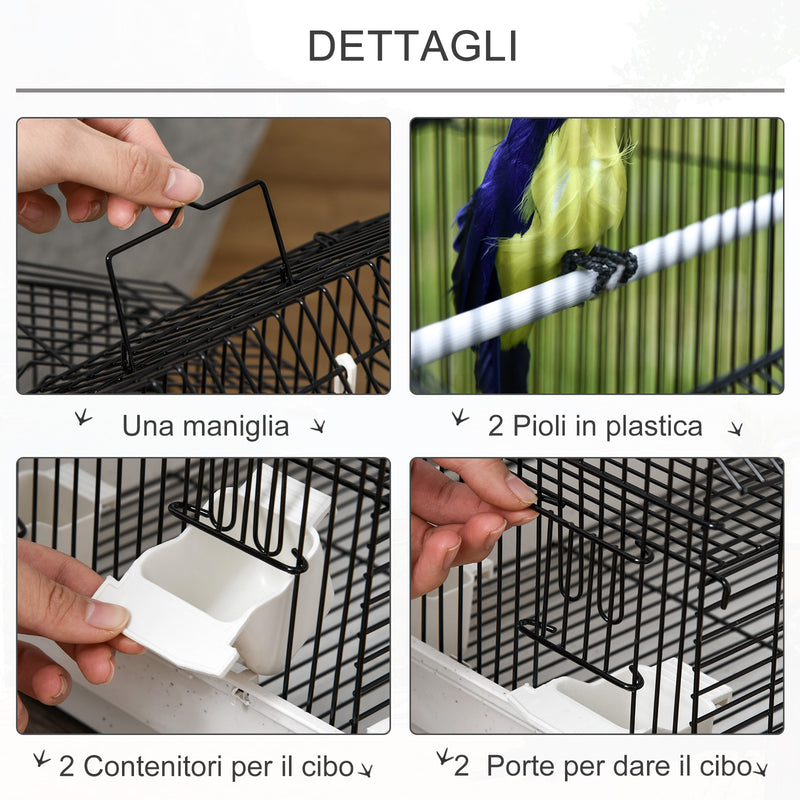 DETTAGLI

Una maniglia

2 Pioli in plastica

2 Contenitori per il cibo

2 Porte per dare il cibo