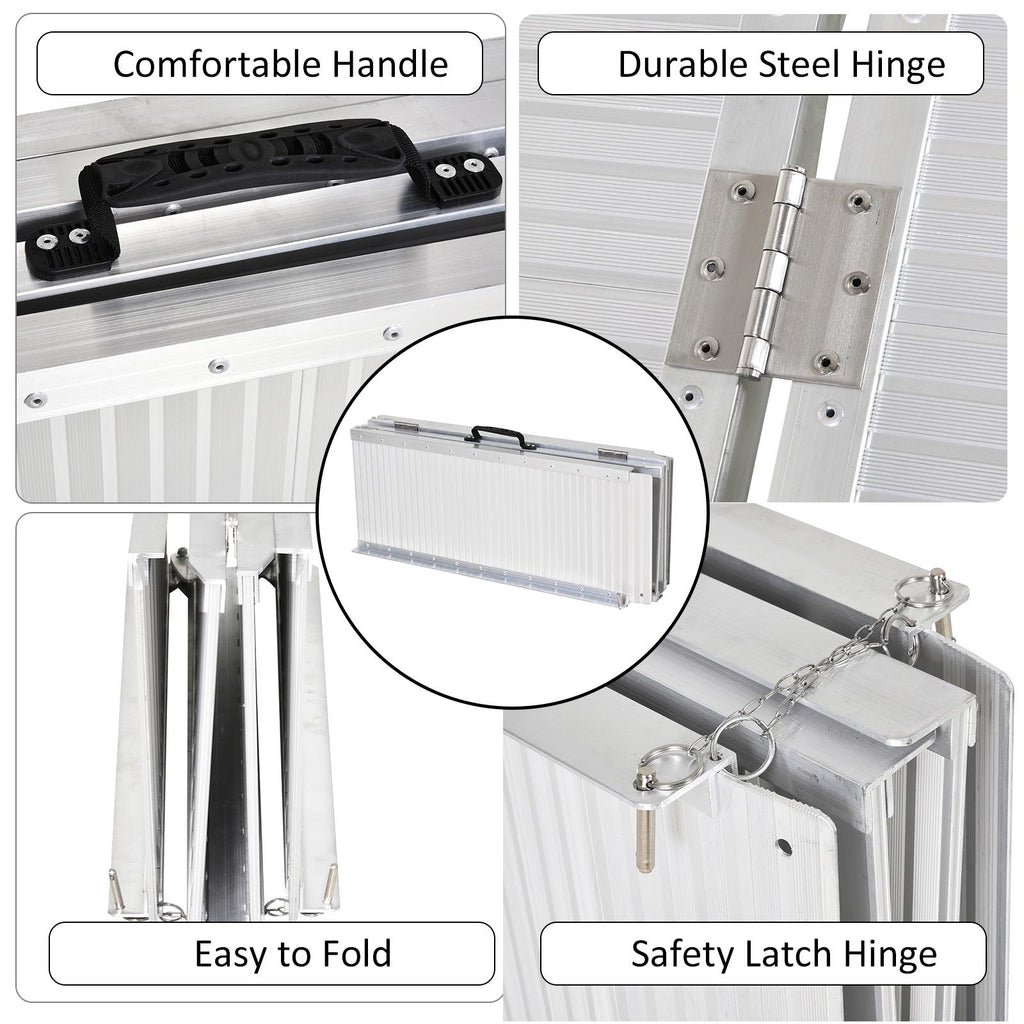 Comfortable Handle

Durable Steel Hinge

Easy to Fold

Safety Latch Hinge