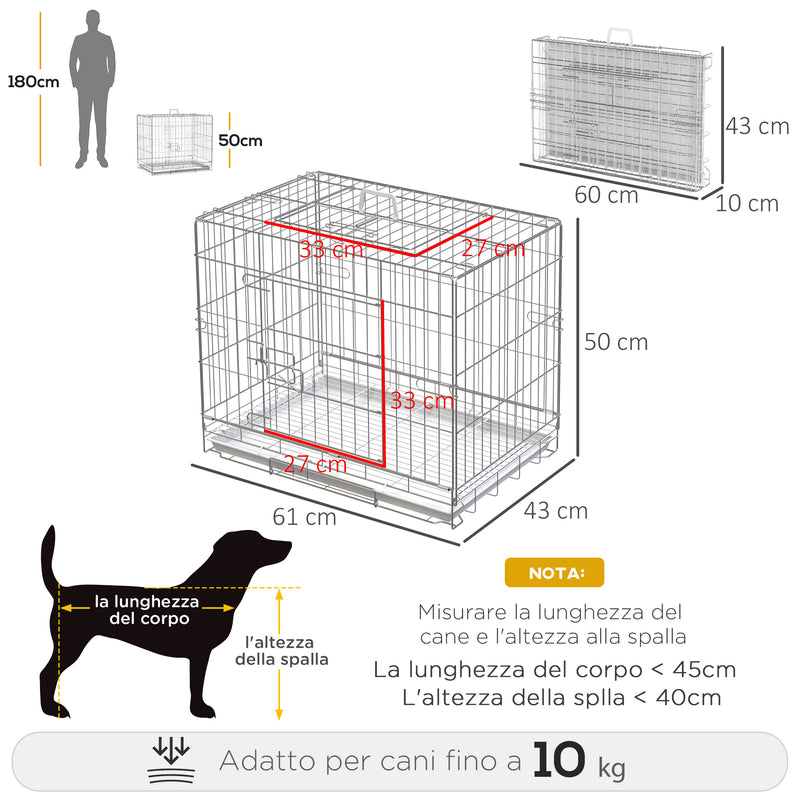 180cm

50cm

43 cm

60 cm

10 cm

33 cm

27 cm

50 cm

33 cm

27 cm

61 cm

43 cm

la lunghezza del corpo

l'altezza della spalla

NOTA:

Misurare la lunghezza del cane e l'altezza alla spalla

La lunghezza del corpo < 45cm
L'altezza della splla < 40cm

Adatto per cani fino a 10 kg