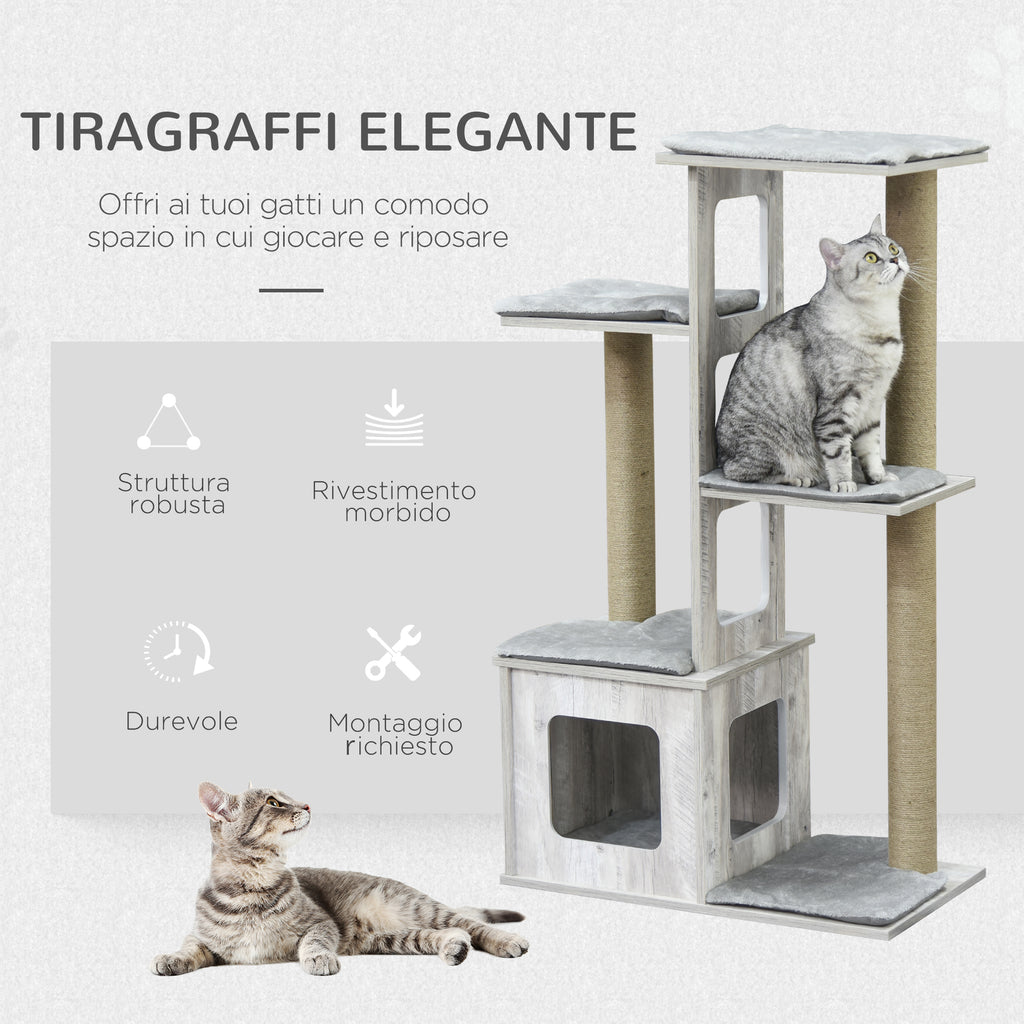 TIRAGRAFFI ELEGANTE

Offri ai tuoi gatti un comodo spazio in cui giocare e riposare

Struttura robusta

Rivestimento morbido

Durevole

Montaggio richiesto