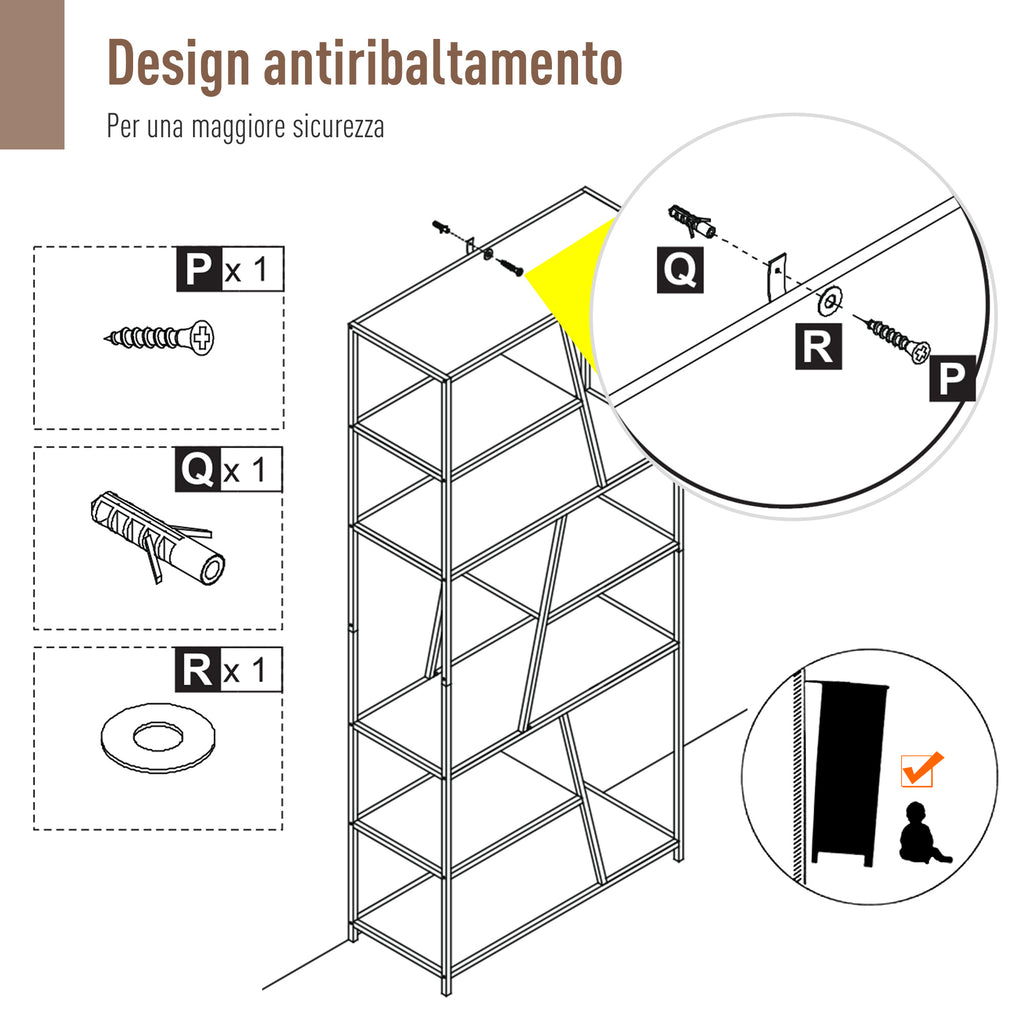 Design antiribaltamento

Per una maggiore sicurezza

P x 1

Q x 1

R x 1

Q

R

P