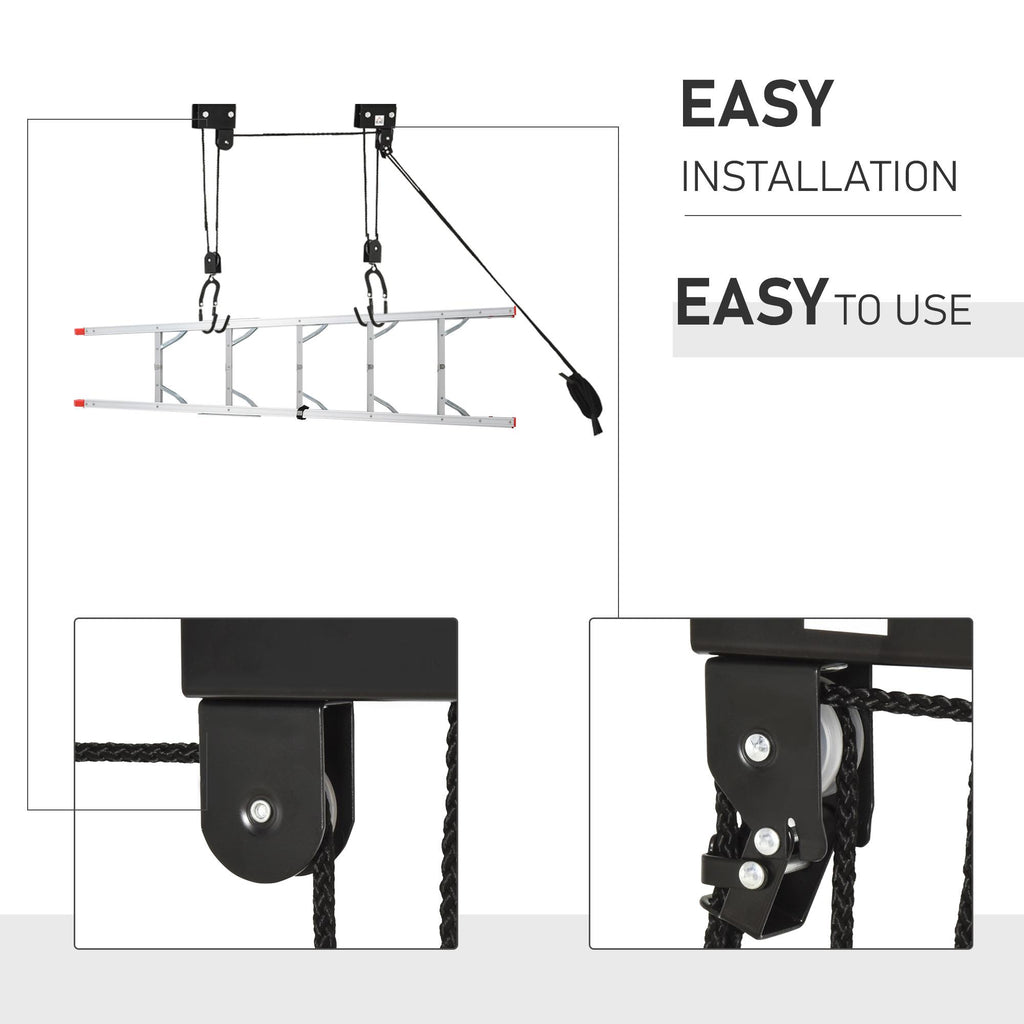 EASY
INSTALLATION

EASY TO USE