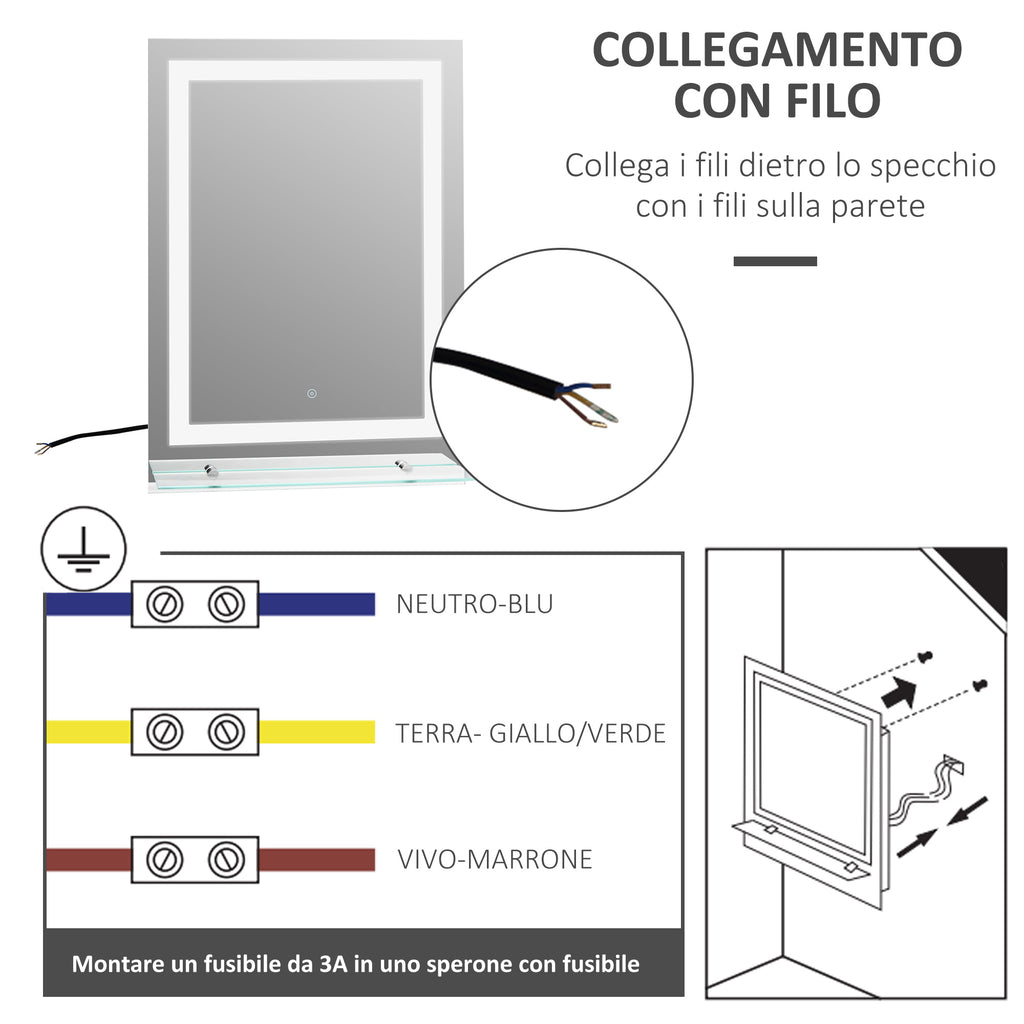 COLLEGAMENTO CON FILO

Collega i fili dietro lo specchio con i fili sulla parete

NEUTRO-BLU

TERRA- GIALLO/VERDE

VIVO-MARRONE

Montare un fusibile da 3A in uno sperone con fusibile