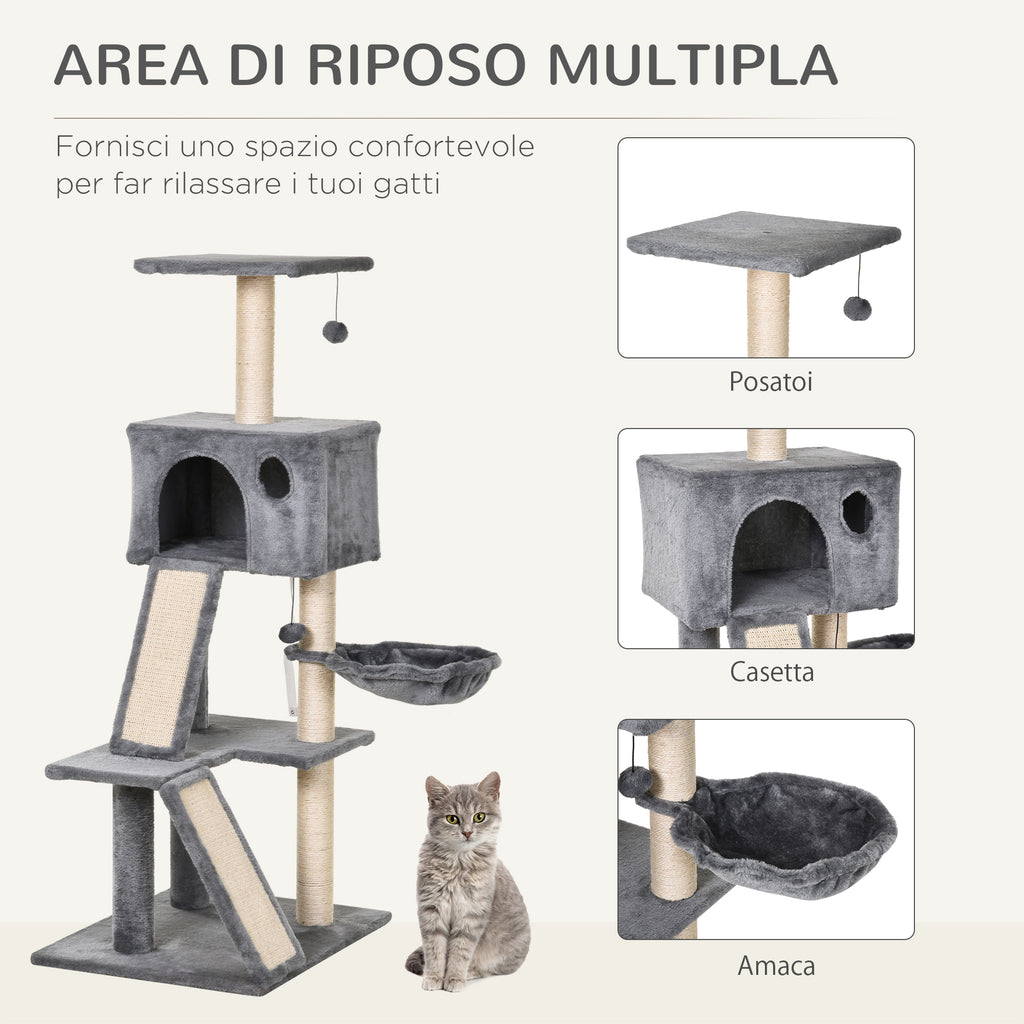 AREA DI RIPOSO MULTIPLA

Fornisci uno spazio confortevole per far rilassare i tuoi gatti

Posatoi

Casetta

Amaca