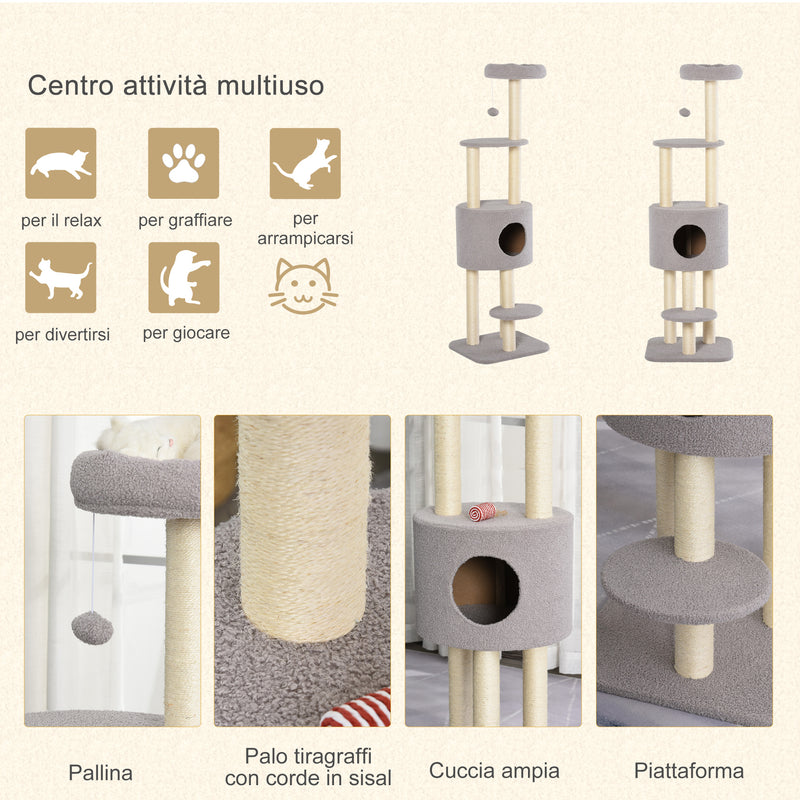 Centro attività multiuso

per il relax

per graffiare

per arrampicarsi

per divertirsi

per giocare

Pallina

Palo tiragraffi con corde in sisal

Cuccia ampia

Piattaforma