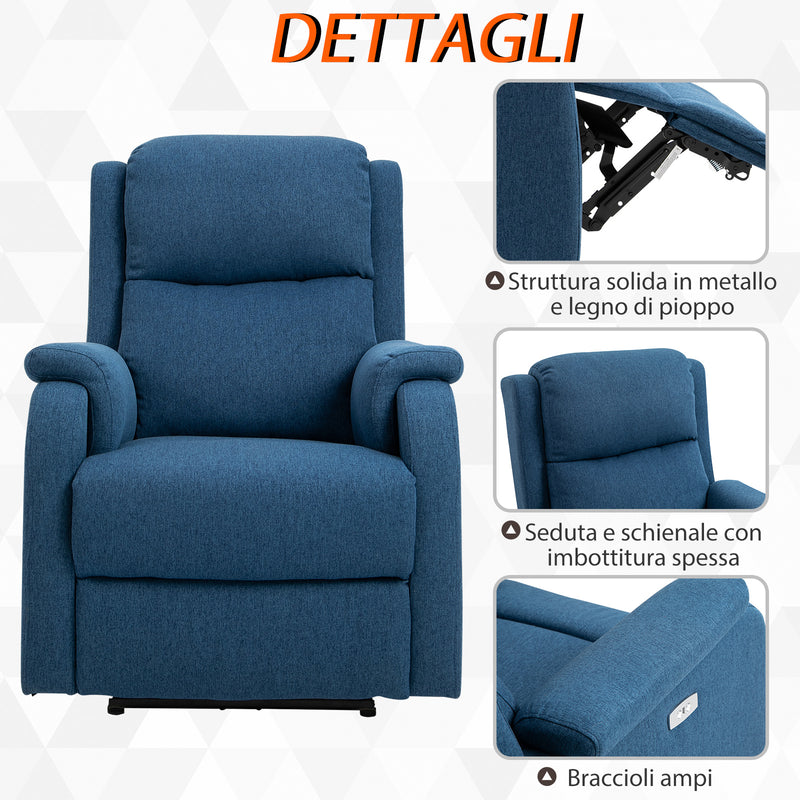 DETTAGLI

Struttura solida in metallo e legno di pioppo

Seduta e schienale con imbottitura spessa

Braccioli ampi