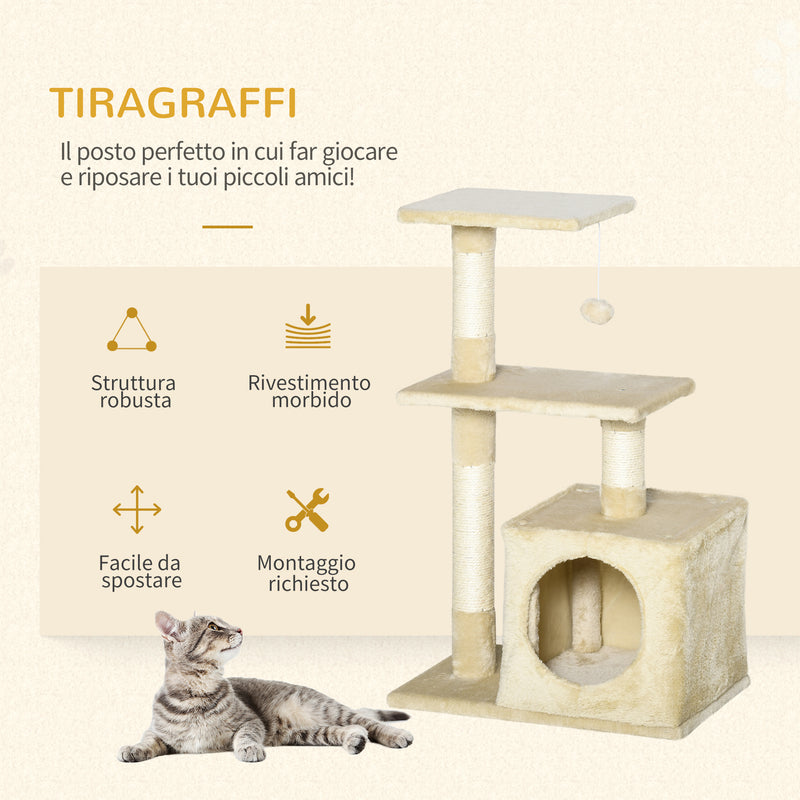 TIRAGRAFFI

Il posto perfetto in cui far giocare e riposare i tuoi piccoli amici!

Struttura robusta

Rivestimento morbido

Facile da spostare

Montaggio richiesto