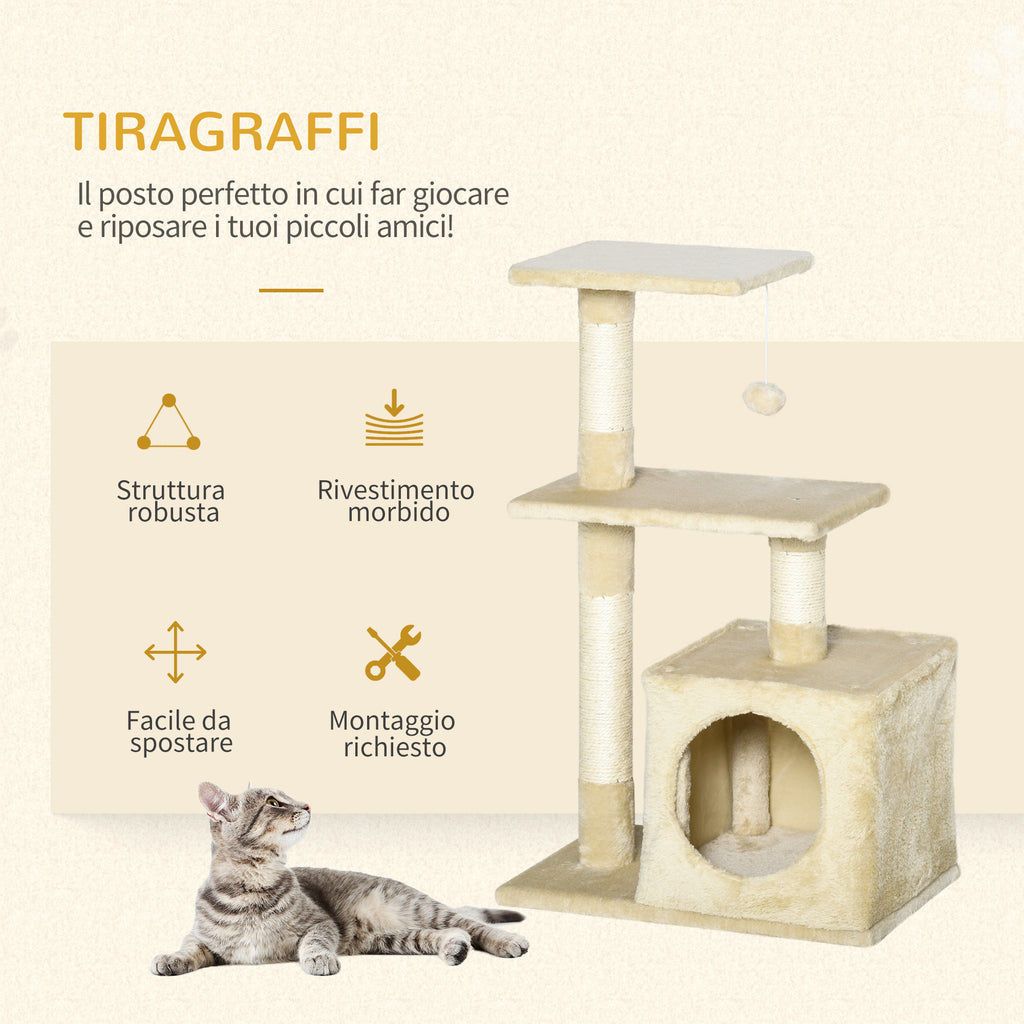 TIRAGRAFFI

Il posto perfetto in cui far giocare e riposare i tuoi piccoli amici!

Struttura robusta

Rivestimento morbido

Facile da spostare

Montaggio richiesto