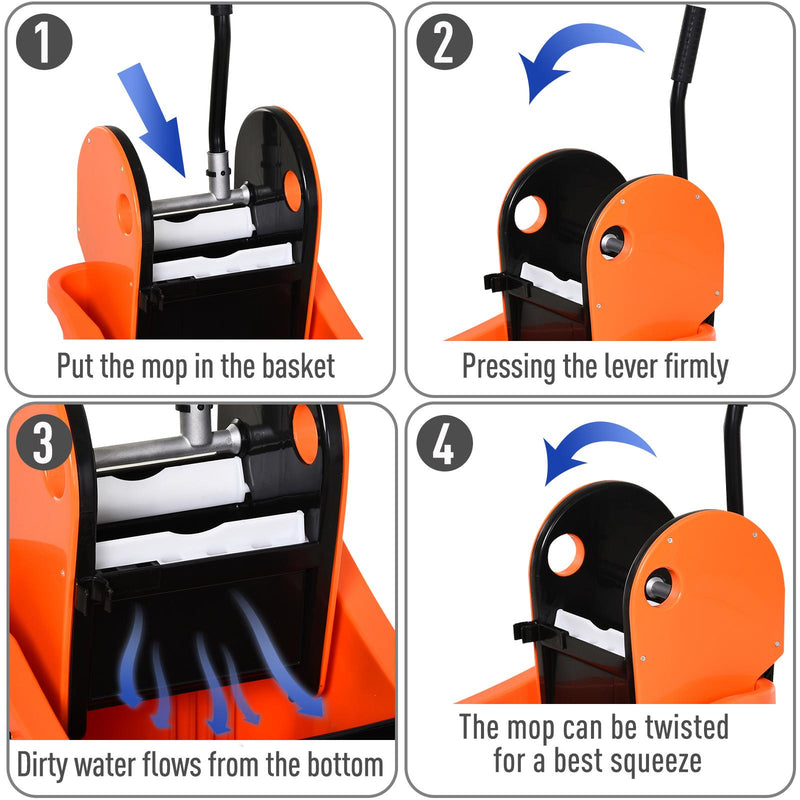 1
Put the mop in the basket

2
Pressing the lever firmly

3
Dirty water flows from the bottom

4
The mop can be twisted for a best squeeze