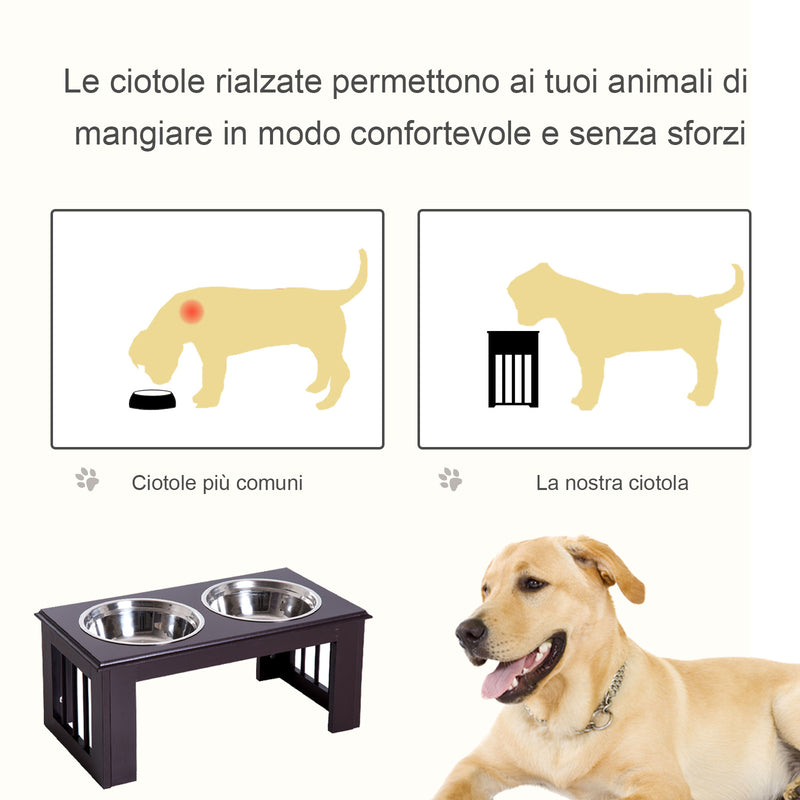 Le ciotole rialzate permettono ai tuoi animali di mangiare in modo confortevole e senza sforzi

Ciotole più comuni

La nostra ciotola