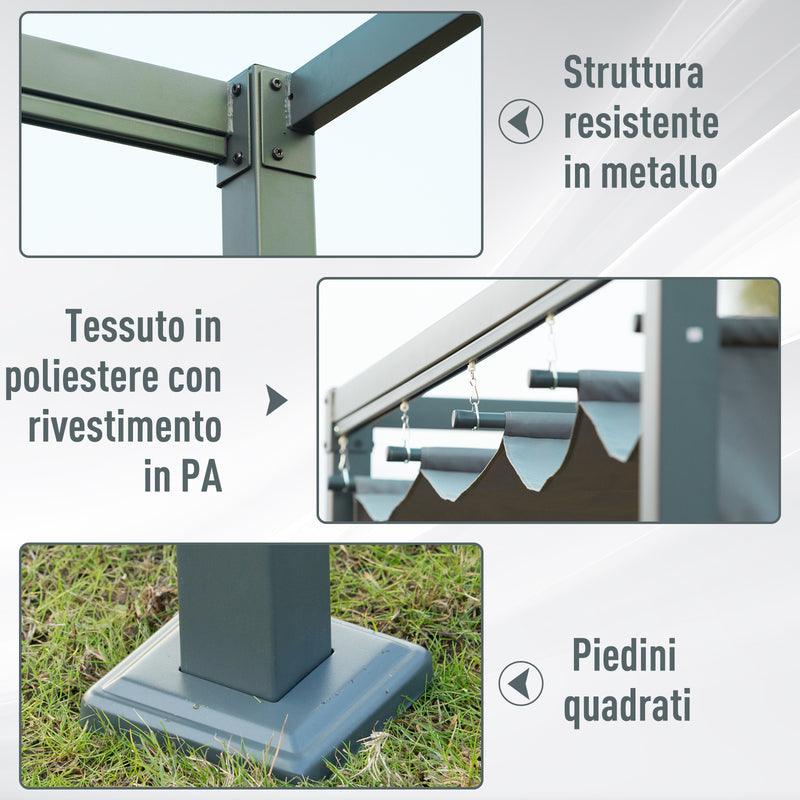 Struttura resistente in metallo

Tessuto in poliestere con rivestimento in PA

Piedini quadrati