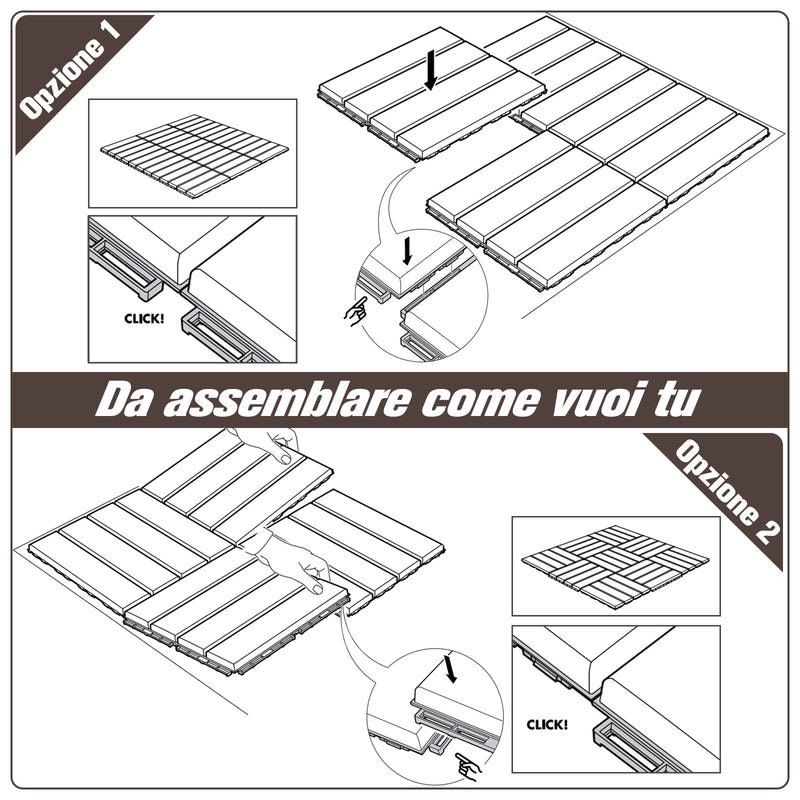 Opzione 1

CLICK!

Da assemblare come vuoi tu

Opzione 2

CLICK!