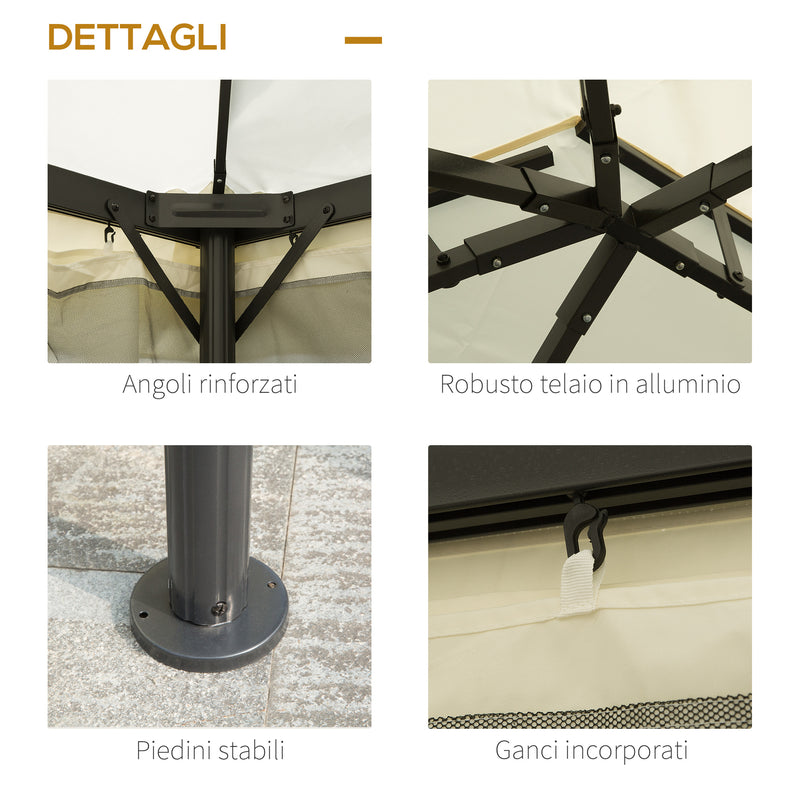 DETTAGLI

Angoli rinforzati

Robusto telaio in alluminio

Piedini stabili

Ganci incorporati