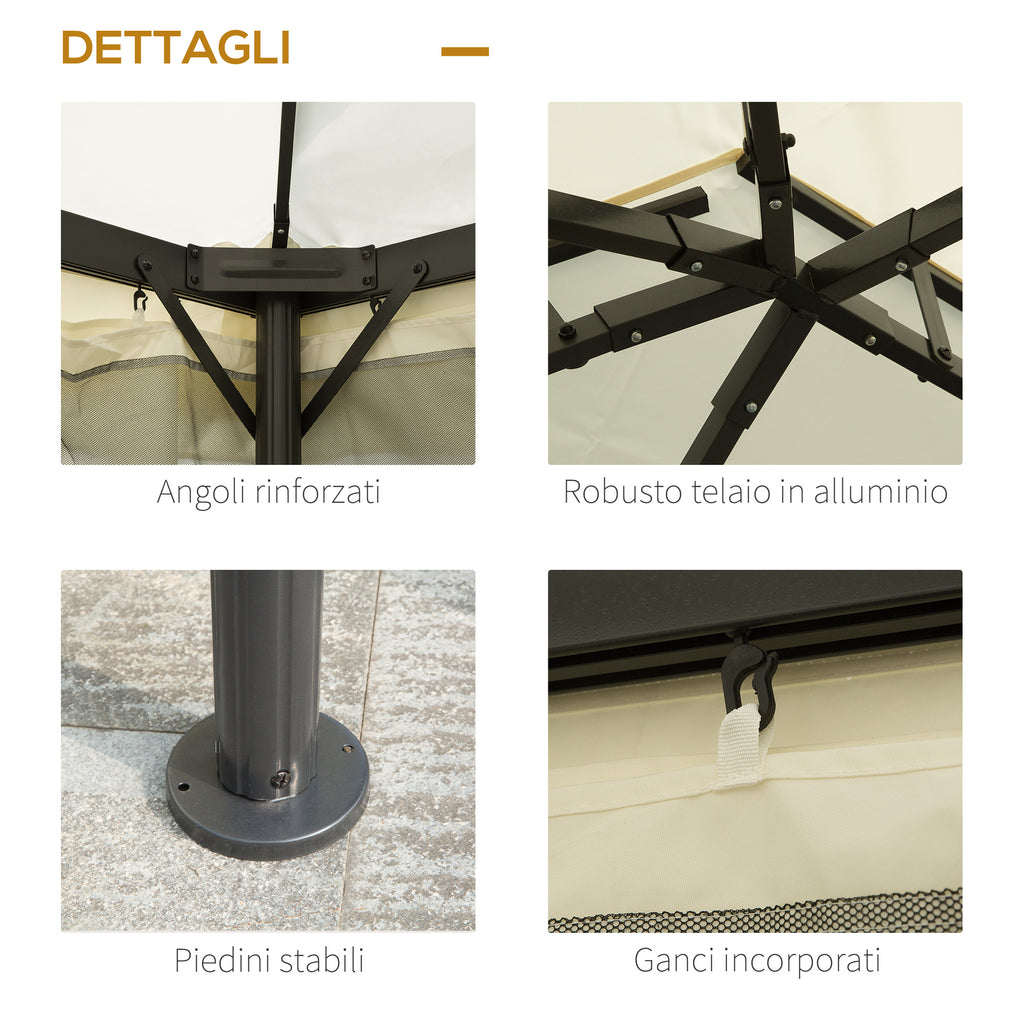 DETTAGLI

Angoli rinforzati

Robusto telaio in alluminio

Piedini stabili

Ganci incorporati