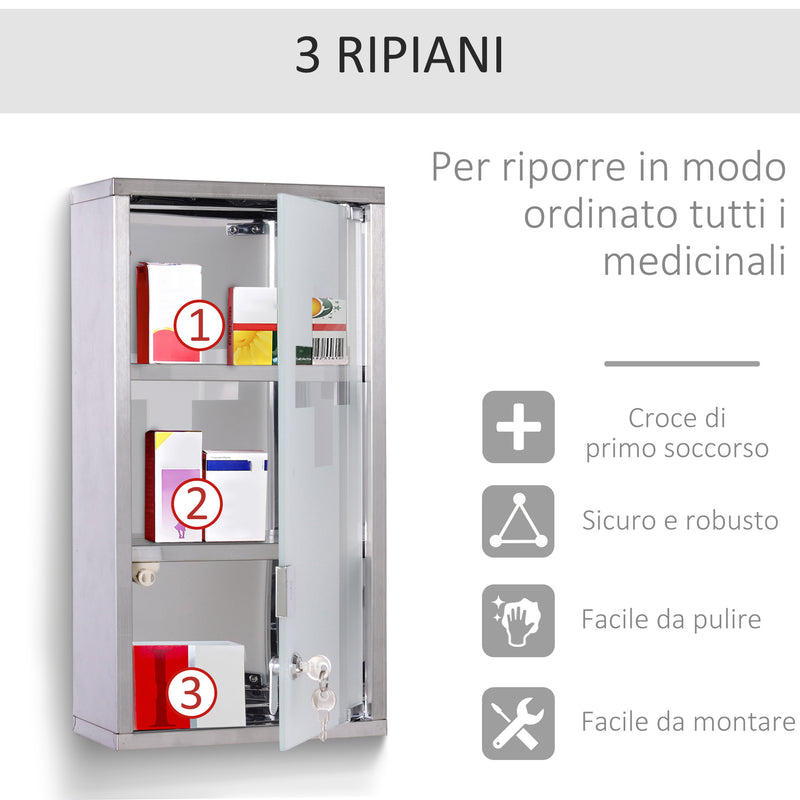 3 RIPIANI

Per riporre in modo ordinato tutti i medicinali

1

2

3

Croce di primo soccorso

Sicuro e robusto

Facile da pulire

Facile da montare