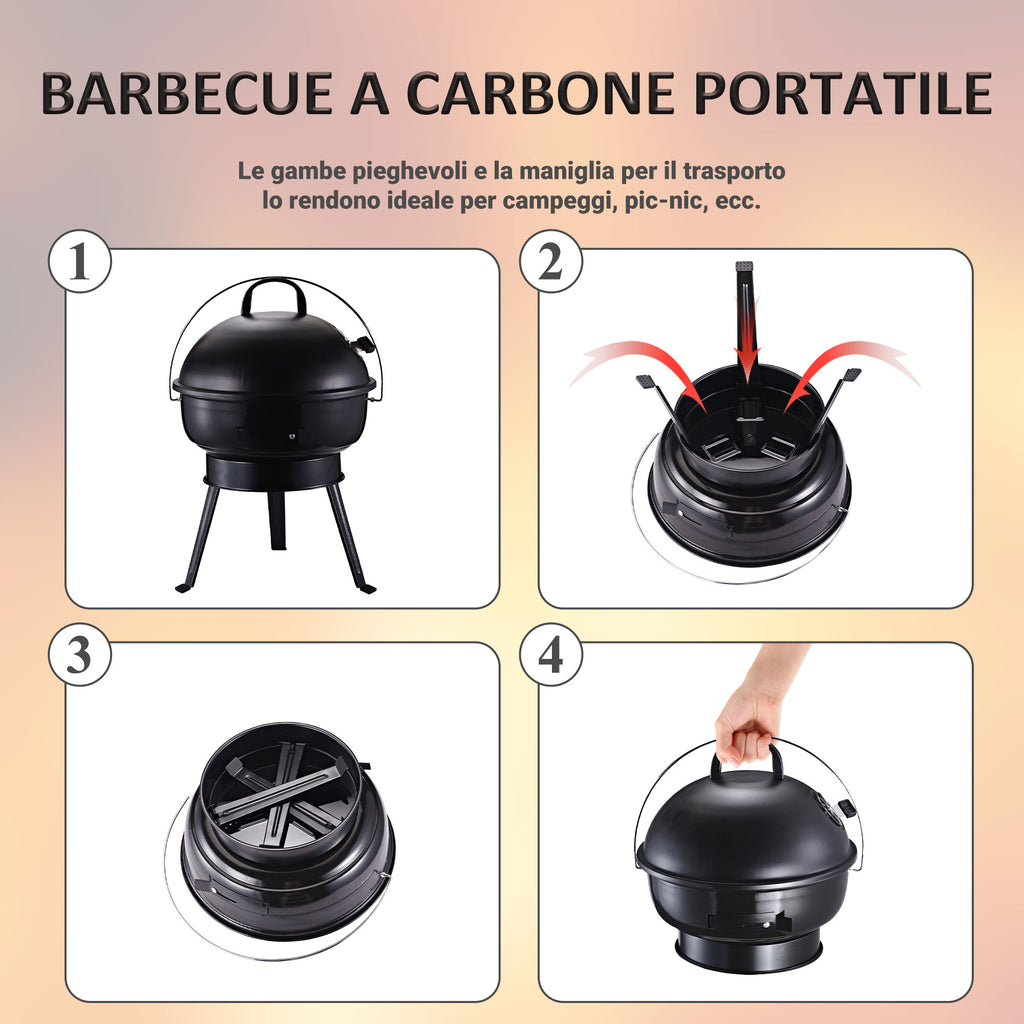 BARBECUE A CARBONE PORTATILE

Le gambe pieghevoli e la maniglia per il trasporto lo rendono ideale per campeggi, pic-nic, ecc.

1

2

3

4