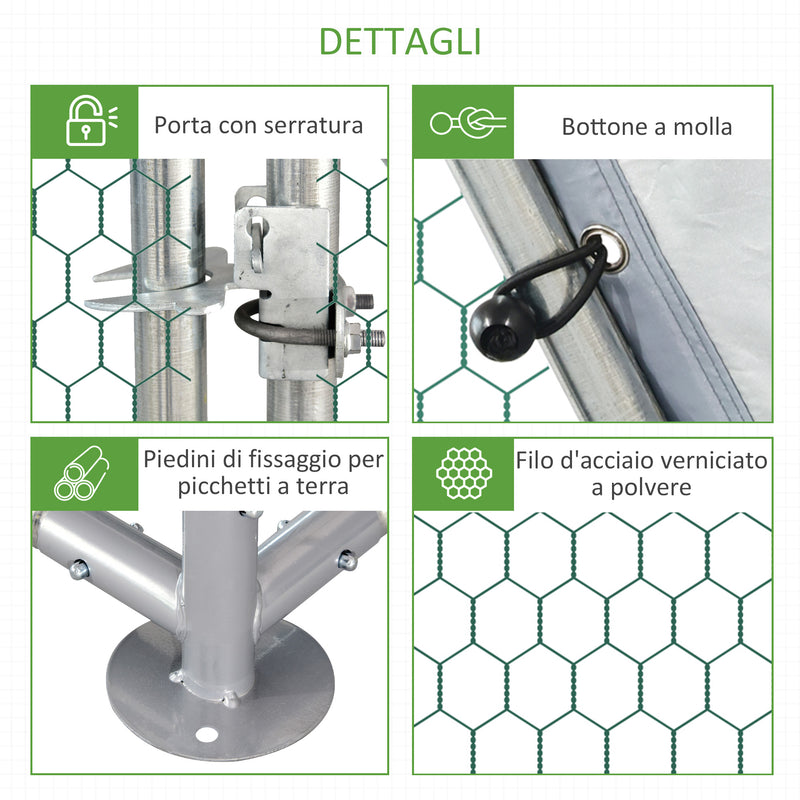 DETTAGLI

Porta con serratura

Bottone a molla

Piedini di fissaggio per picchetti a terra

Filo d'acciaio verniciato a polvere