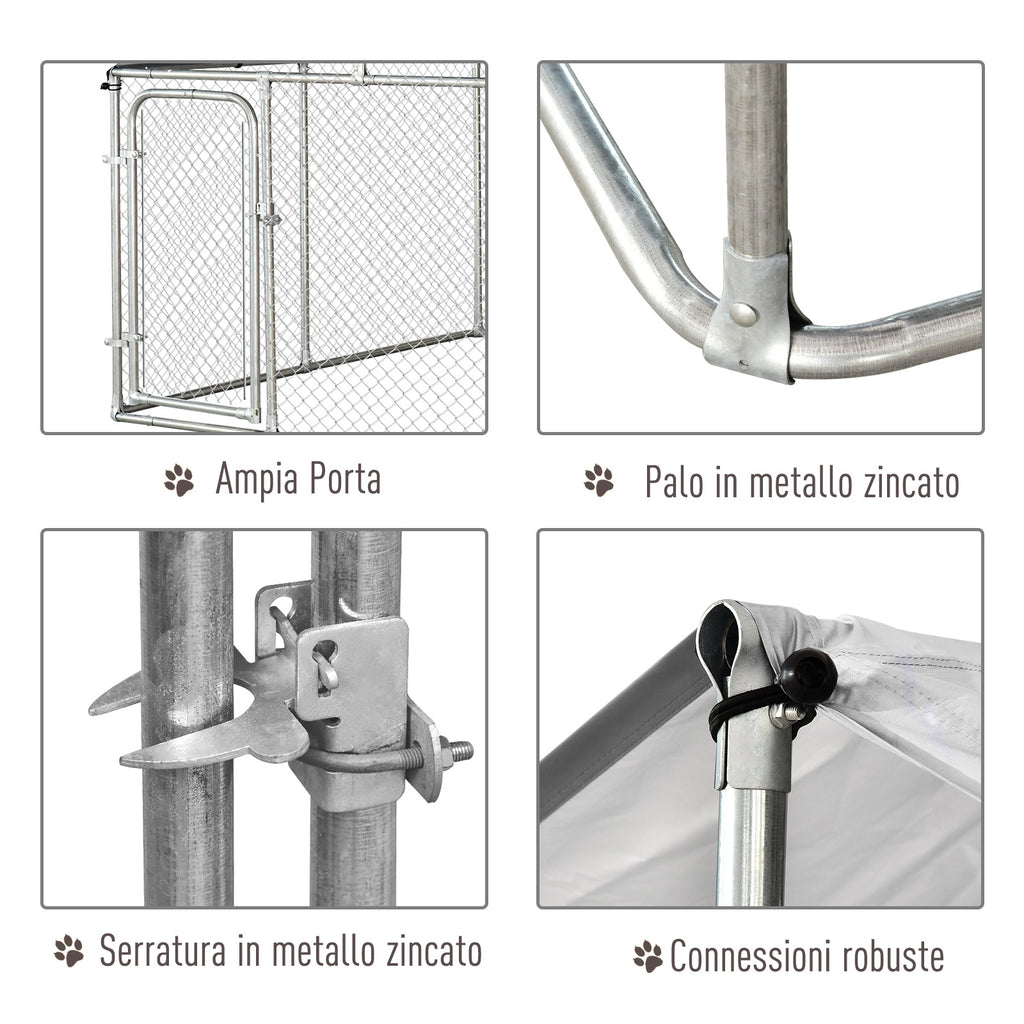 Ampia Porta

Palo in metallo zincato

Serratura in metallo zincato

Connessioni robuste