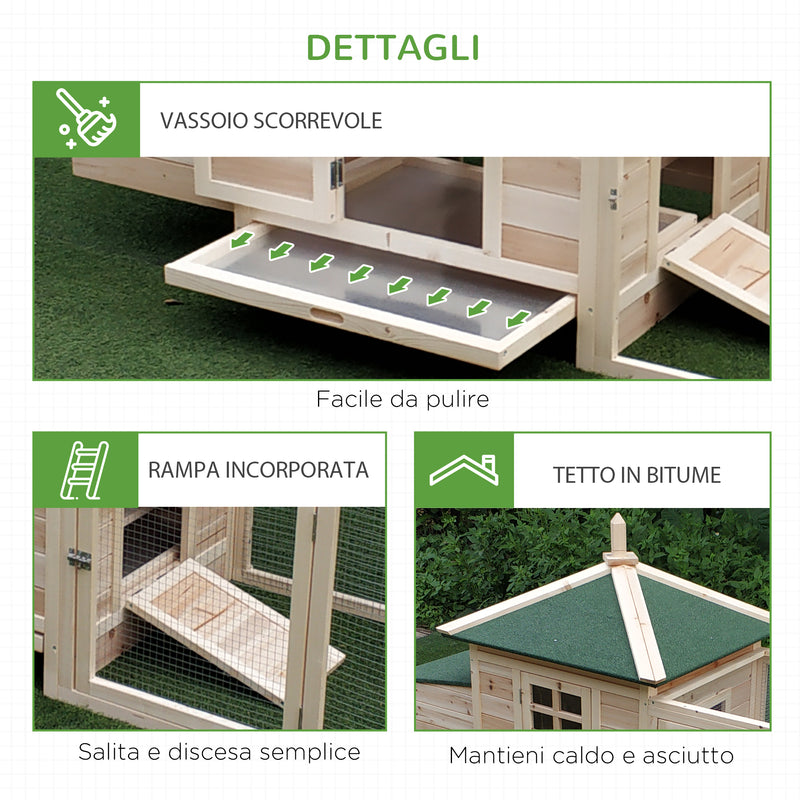 DETTAGLI

VASSOIO SCORREVOLE

Facile da pulire

RAMPA INCORPORATA

Salita e discesa semplice

TETTO IN BITUME

Mantieni caldo e asciutto