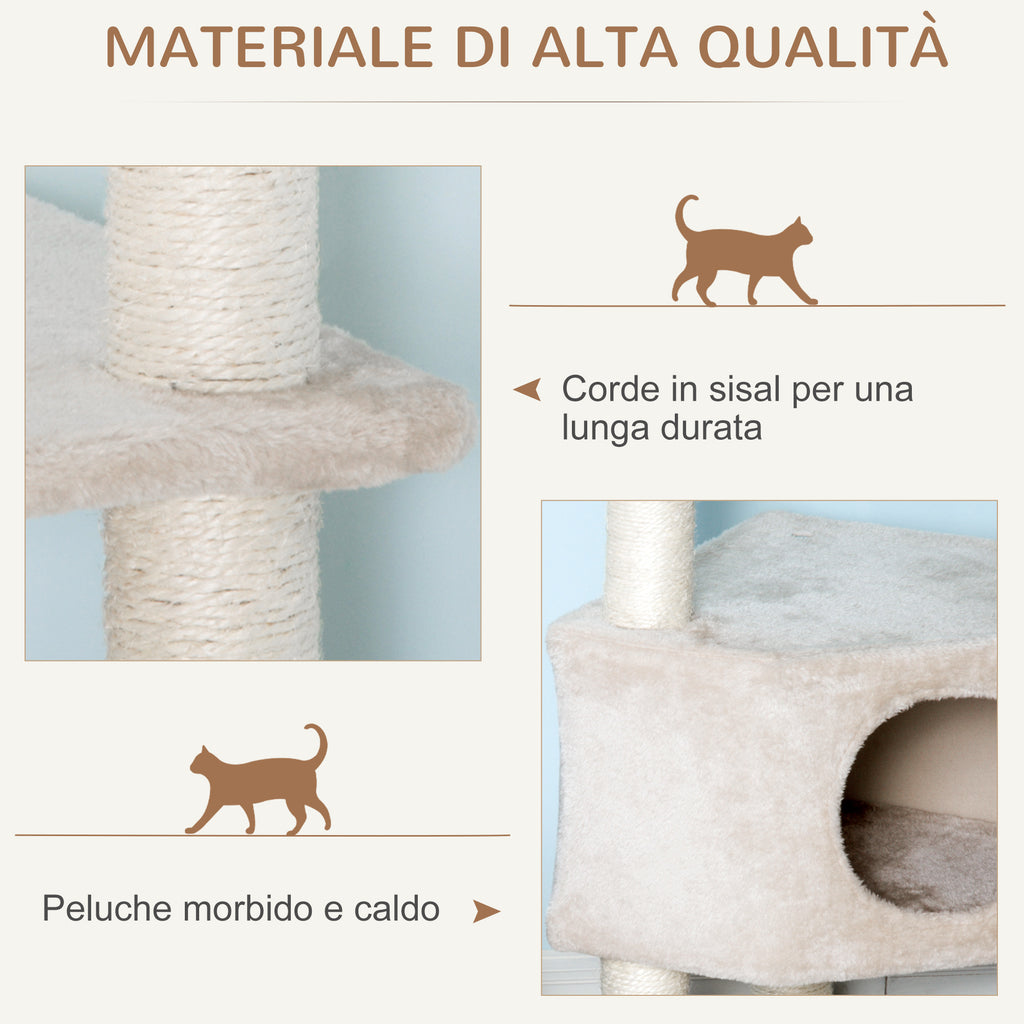 MATERIALE DI ALTA QUALITÀ

Corde in sisal per una lunga durata

Peluche morbido e caldo