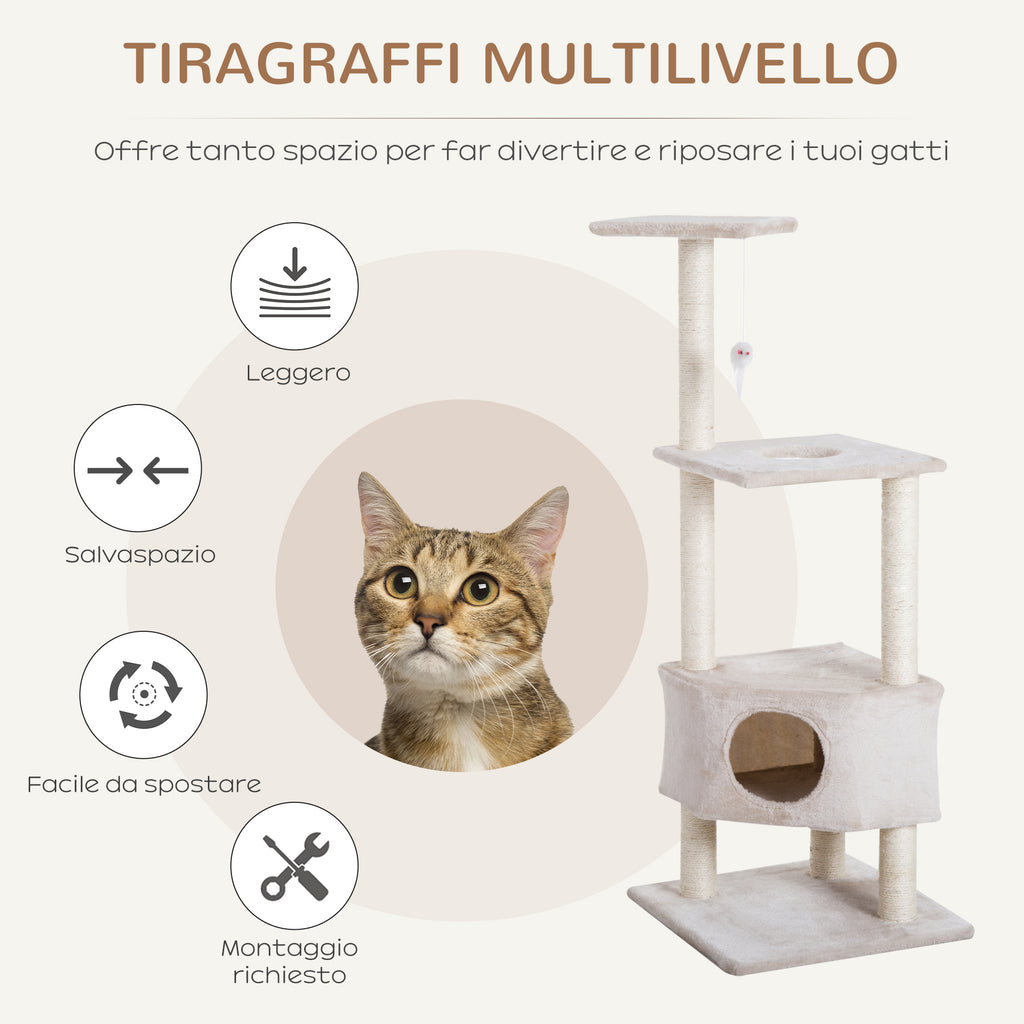 TIRAGRAFFI MULTILIVELLO

Offre tanto spazio per far divertire e riposare i tuoi gatti

Leggero

Salvaspazio

Facile da spostare

Montaggio richiesto