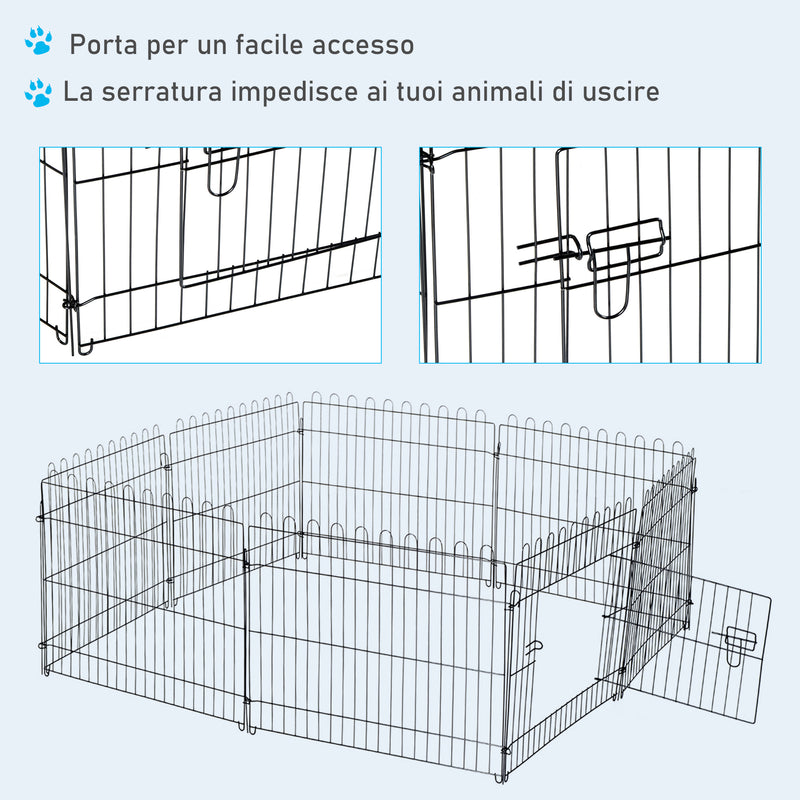 Porta per un facile accesso

La serratura impedisce ai tuoi animali di uscire