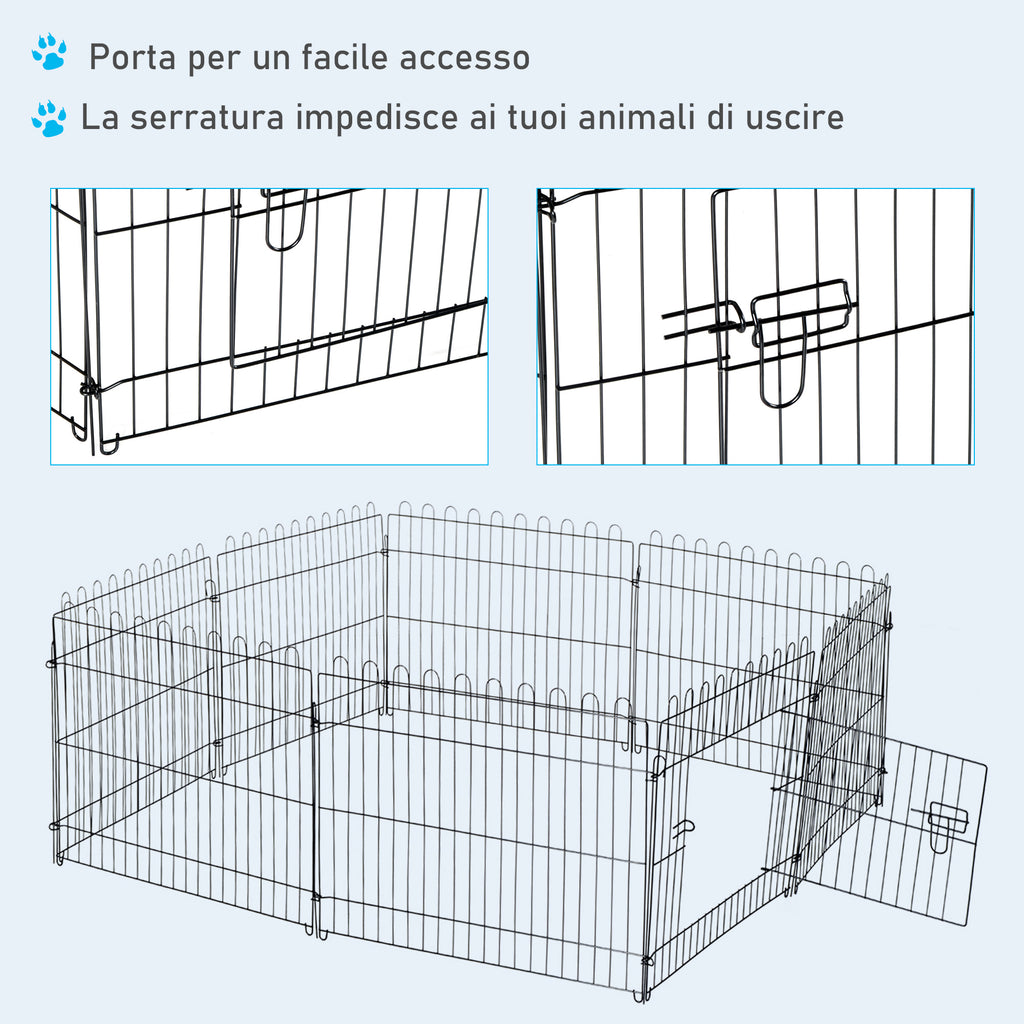 Porta per un facile accesso

La serratura impedisce ai tuoi animali di uscire