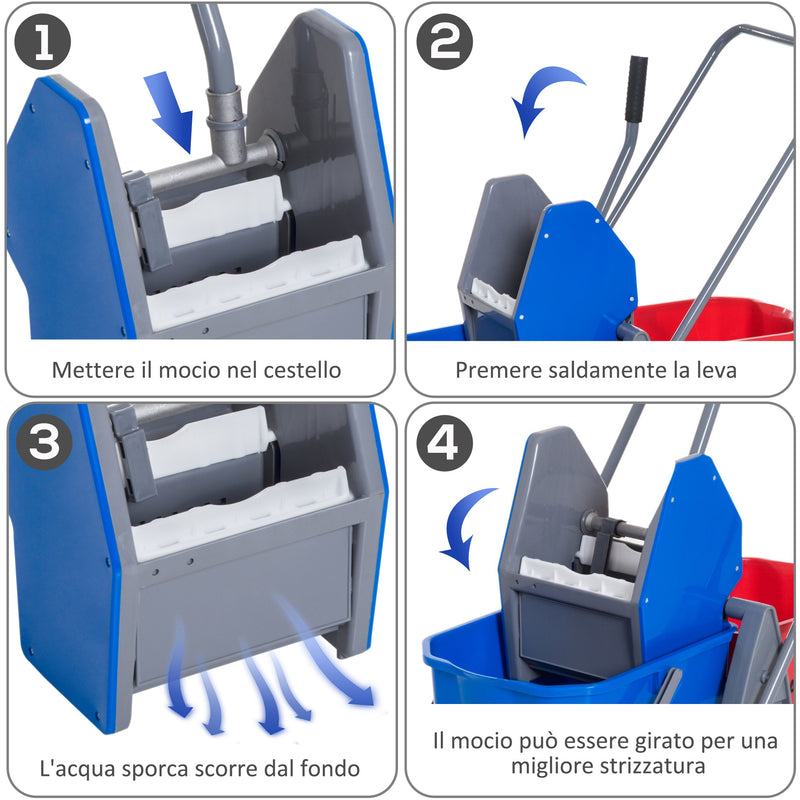 1
Mettere il mocio nel cestello

2
Premere saldamente la leva

3
L'acqua sporca scorre dal fondo

4
Il mocio può essere girato per una migliore strizzatura