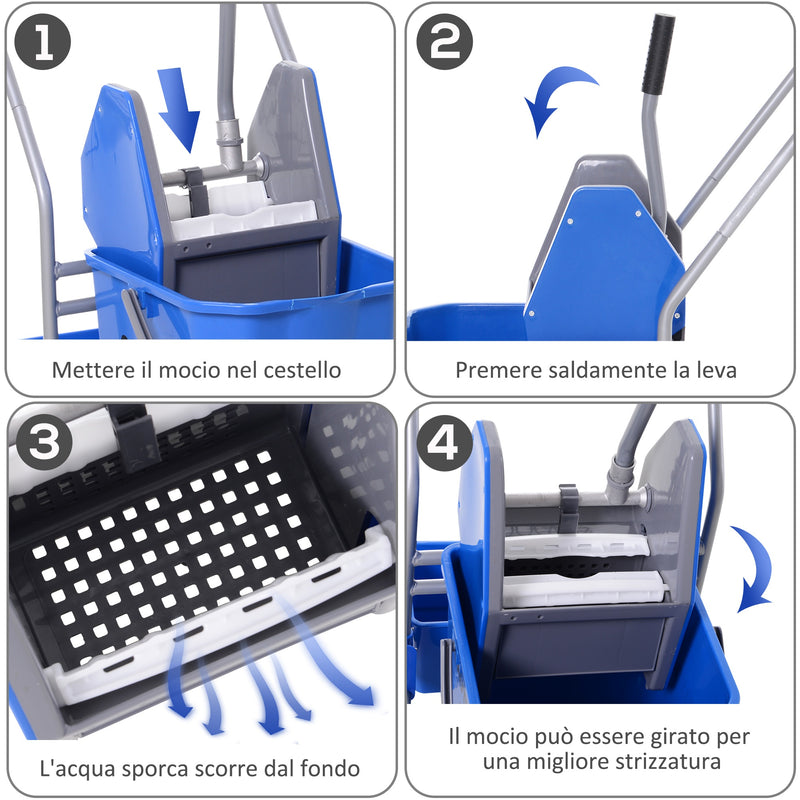 1

Mettere il mocio nel cestello

2

Premere saldamente la leva

3

L'acqua sporca scorre dal fondo

4

Il mocio può essere girato per una migliore strizzatura