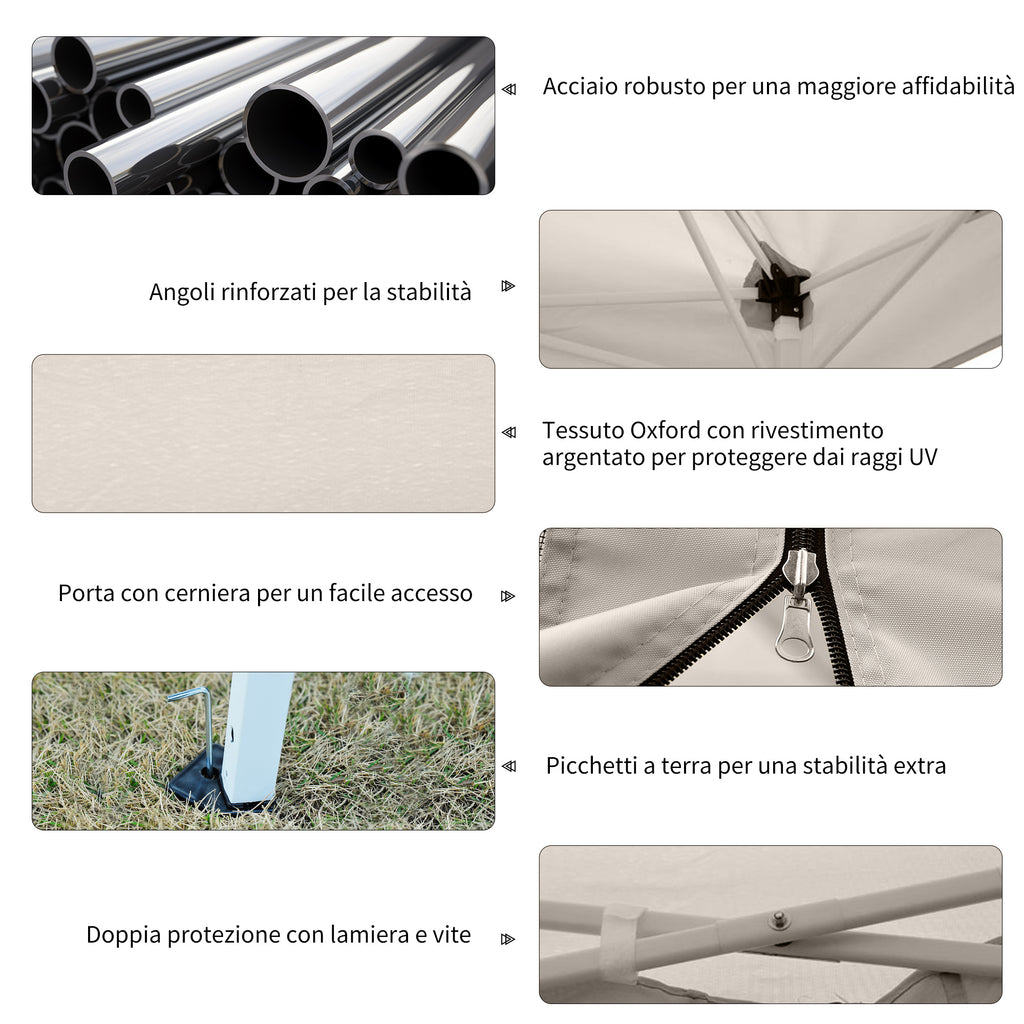 Acciaio robusto per una maggiore affidabilità

Angoli rinforzati per la stabilità

Tessuto Oxford con rivestimento argentato per proteggere dai raggi UV

Porta con cerniera per un facile accesso

Picchetti a terra per una stabilità extra

Doppia protezione con lamiera e vite