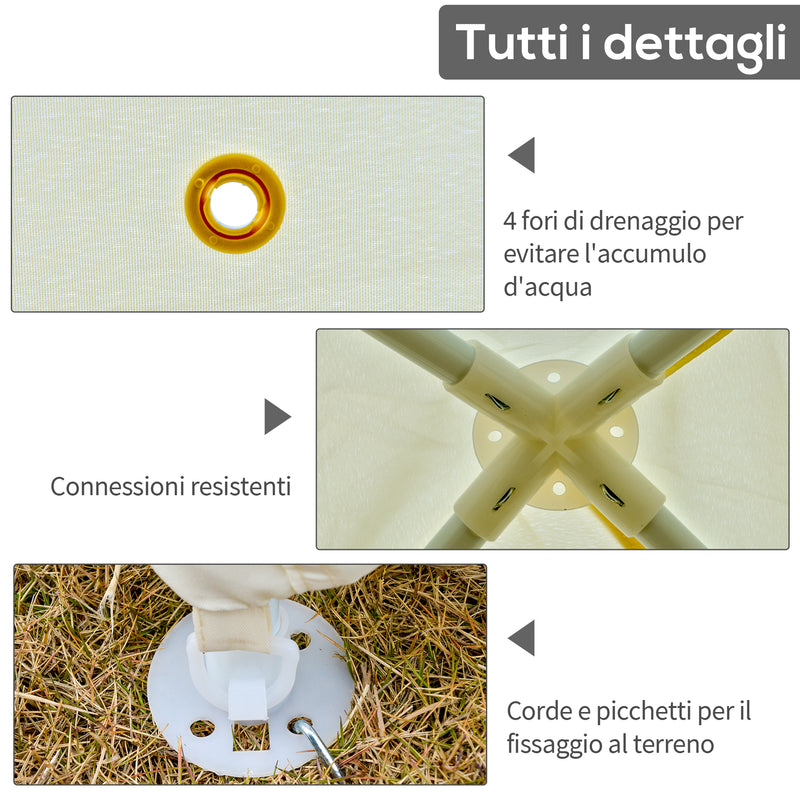 Tutti i dettagli

4 fori di drenaggio per evitare l'accumulo d'acqua

Connessioni resistenti

Corde e picchetti per il fissaggio al terreno