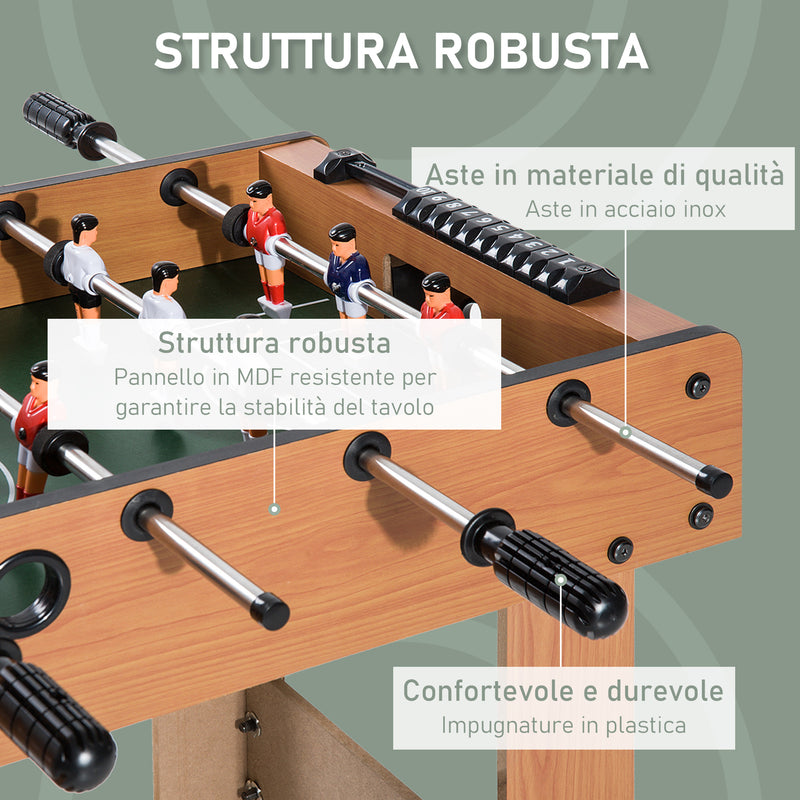 STRUTTURA ROBUSTA

Aste in materiale di qualità
Aste in acciaio inox

Struttura robusta
Pannello in MDF resistente per garantire la stabilità del tavolo

Confortevole e durevole
Impugnature in plastica