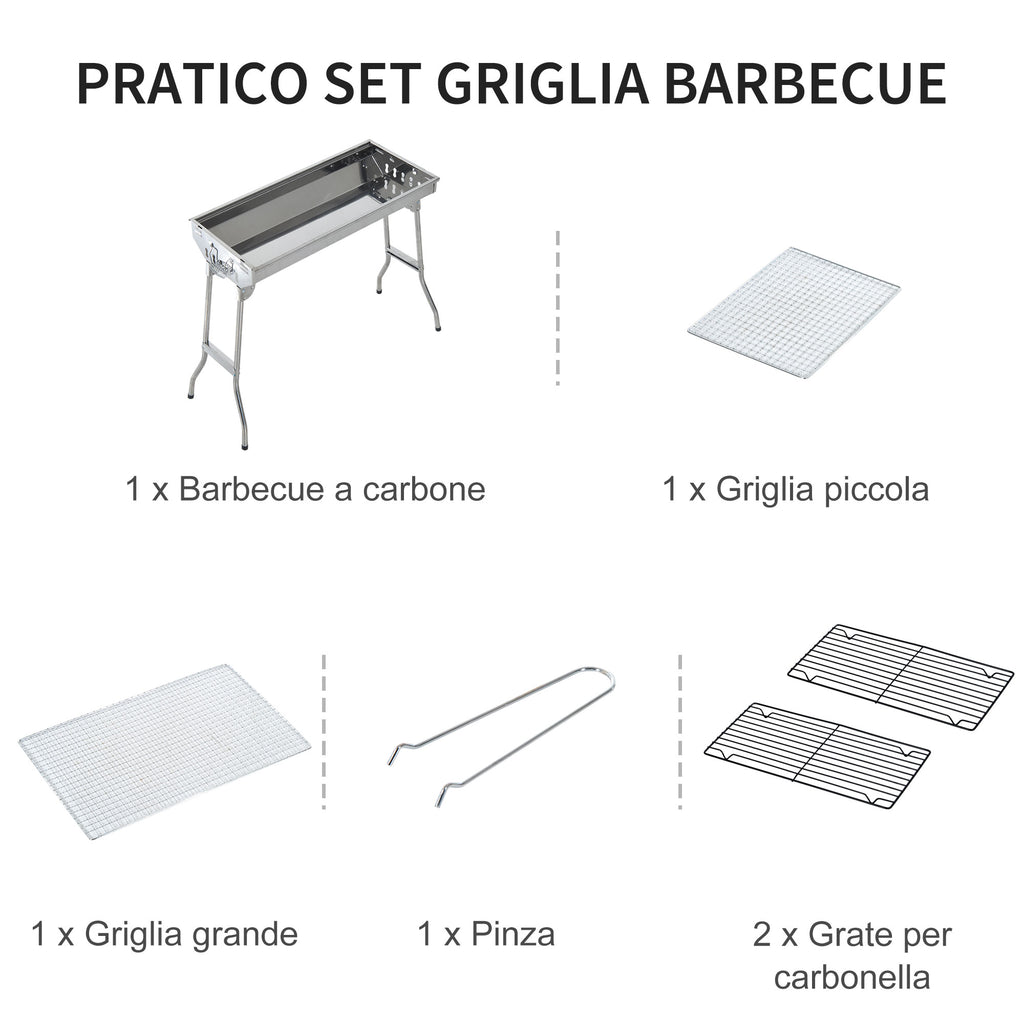 PRATICO SET GRIGLIA BARBECUE

1 x Barbecue a carbone

1 x Griglia piccola

1 x Griglia grande

1 x Pinza

2 x Grate per carbonella