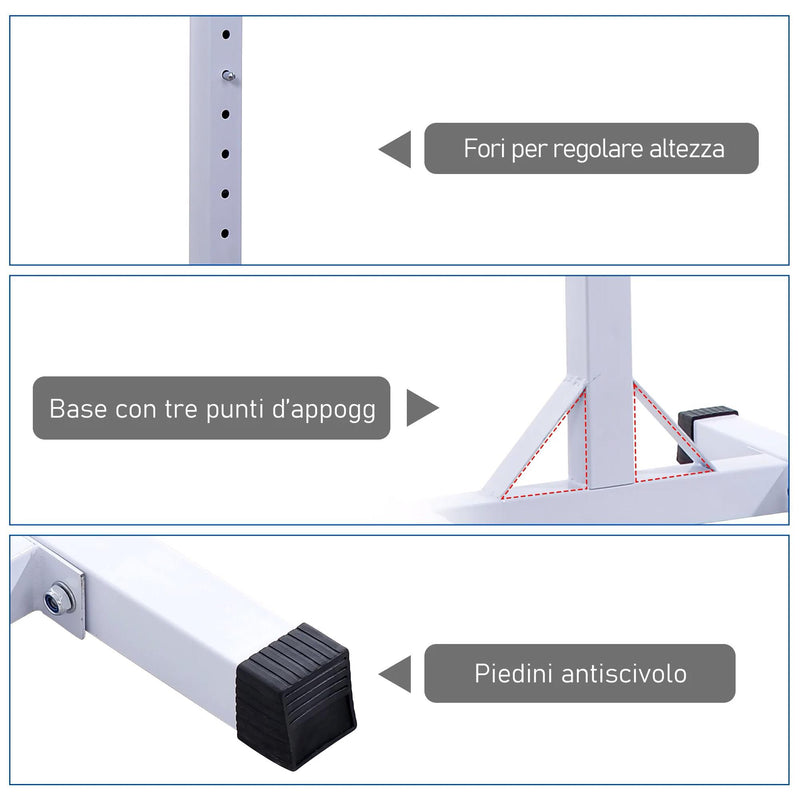 Fori per regolare altezza

Base con tre punti d'appogg

Piedini antiscivolo