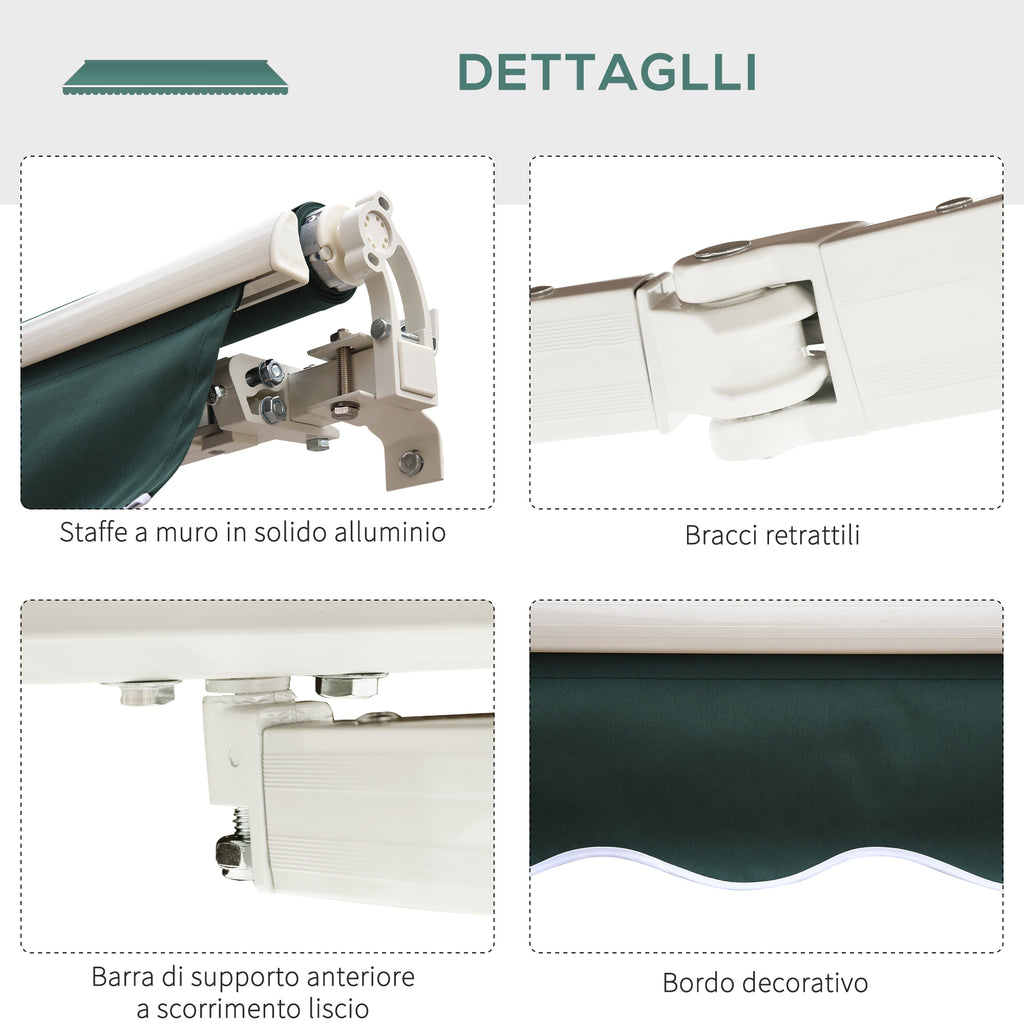 DETTAGLLI

Staffe a muro in solido alluminio

Bracci retrattili

Barra di supporto anteriore a scorrimento liscio

Bordo decorativo