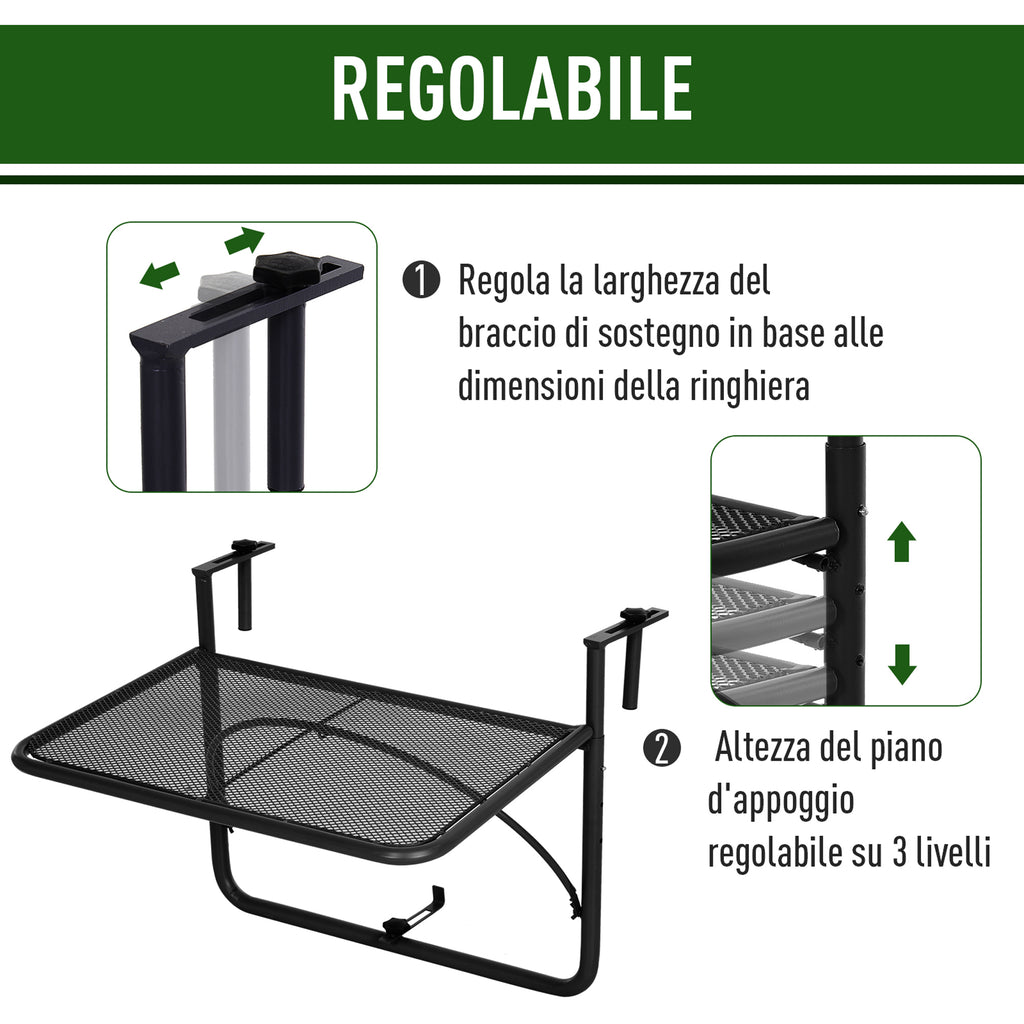 REGOLABILE

❶ Regola la larghezza del braccio di sostegno in base alle dimensioni della ringhiera

❷ Altezza del piano d'appoggio regolabile su 3 livelli