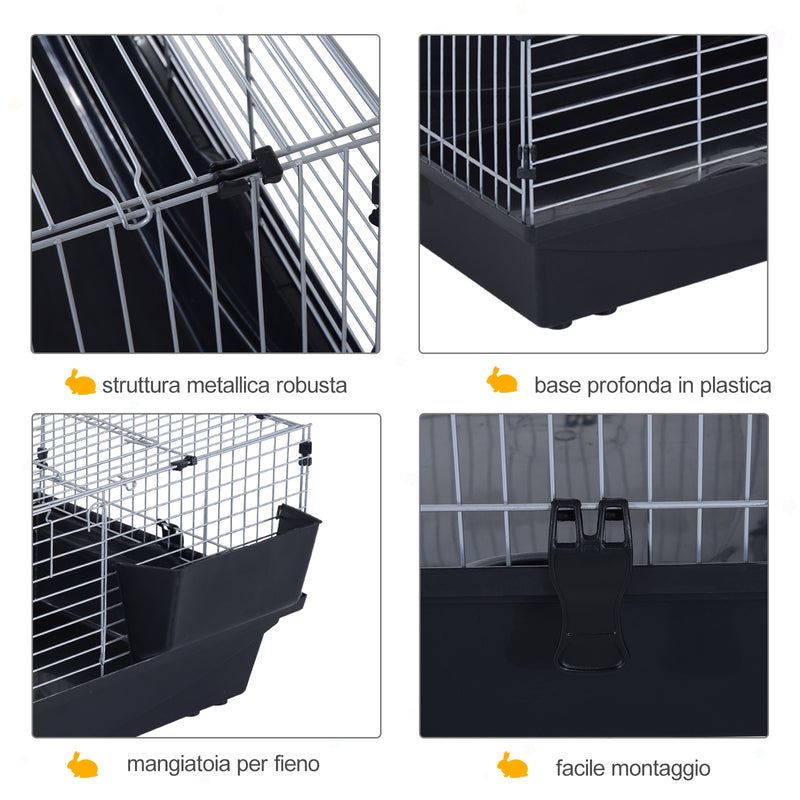 struttura metallica robusta

base profonda in plastica

mangiatoia per fieno

facile montaggio