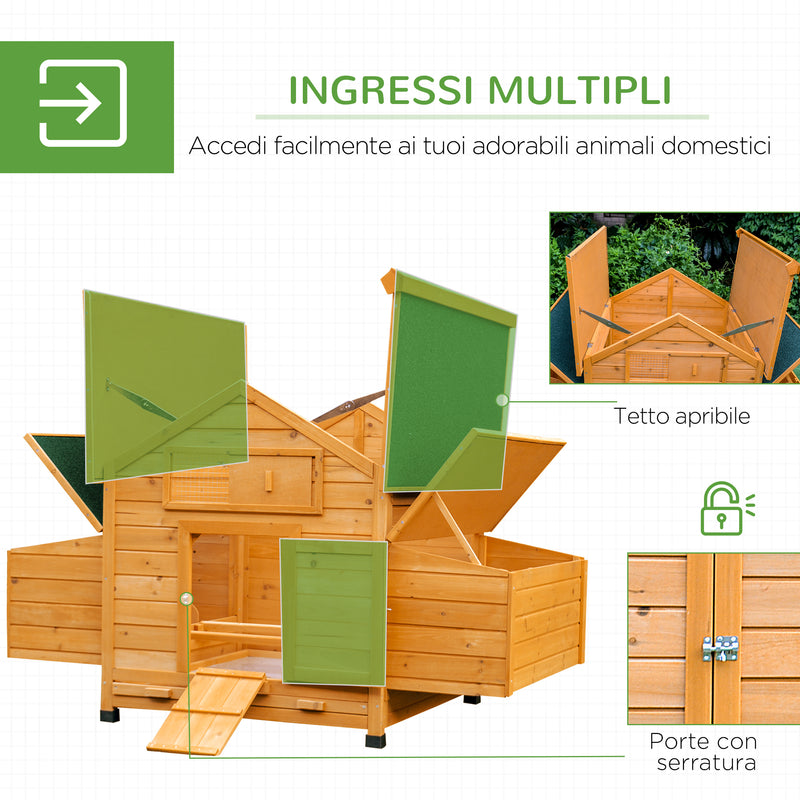 INGRESSI MULTIPLI

Accedi facilmente ai tuoi adorabili animali domestici

Tetto apribile

Porte con serratura