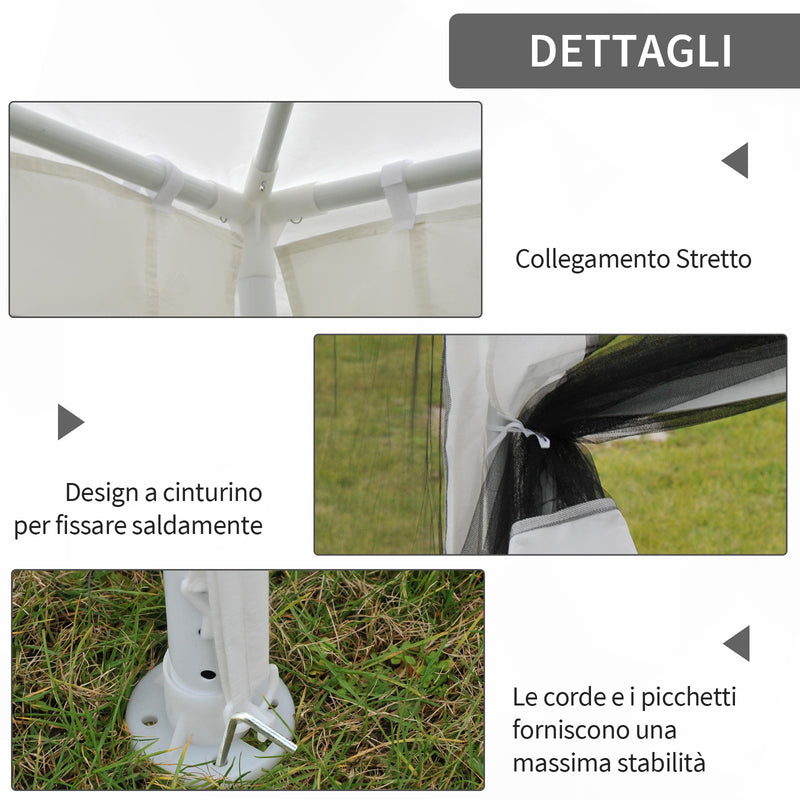 DETTAGLI

Collegamento Stretto

Design a cinturino per fissare saldamente

Le corde e i picchetti forniscono una massima stabilità