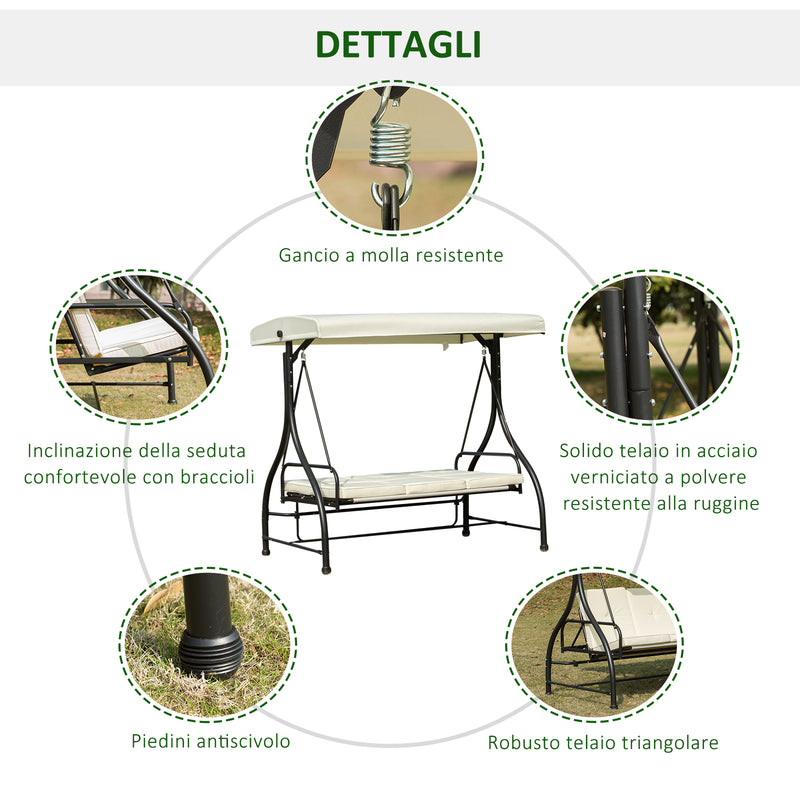 DETTAGLI

Gancio a molla resistente

Inclinazione della seduta confortevole con braccioli

Solido telaio in acciaio verniciato a polvere resistente alla ruggine

Piedini antiscivolo

Robusto telaio triangolare