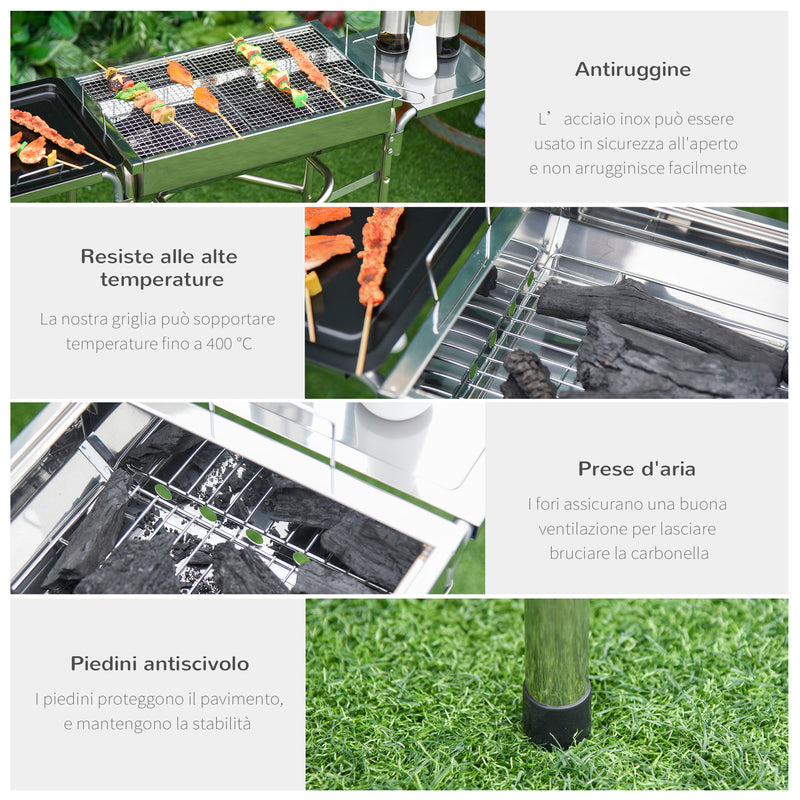 Antiruggine

L’ acciaio inox può essere usato in sicurezza all'aperto e non arrugginisce facilmente

Resiste alle alte temperature

La nostra griglia può sopportare temperature fino a 400 °C

Prese d'aria

I fori assicurano una buona ventilazione per lasciare bruciare la carbonella

Piedini antiscivolo

I piedini proteggono il pavimento, e mantengono la stabilità