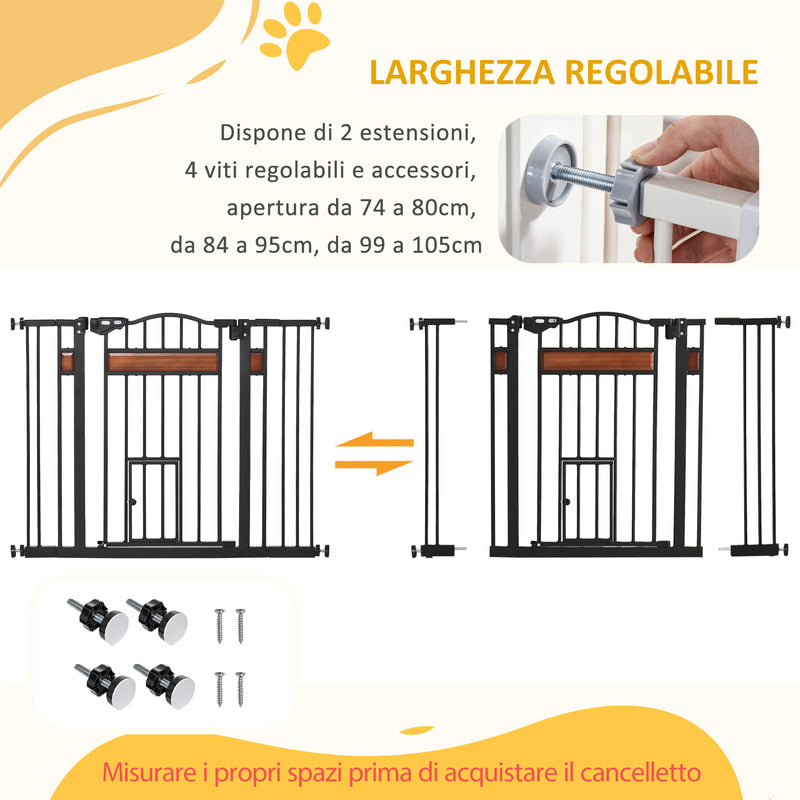 LARGHEZZA REGOLABILE

Dispone di 2 estensioni, 4 viti regolabili e accessori, apertura da 74 a 80cm, da 84 a 95cm, da 99 a 105cm

Misurare i propri spazi prima di acquistare il cancelletto