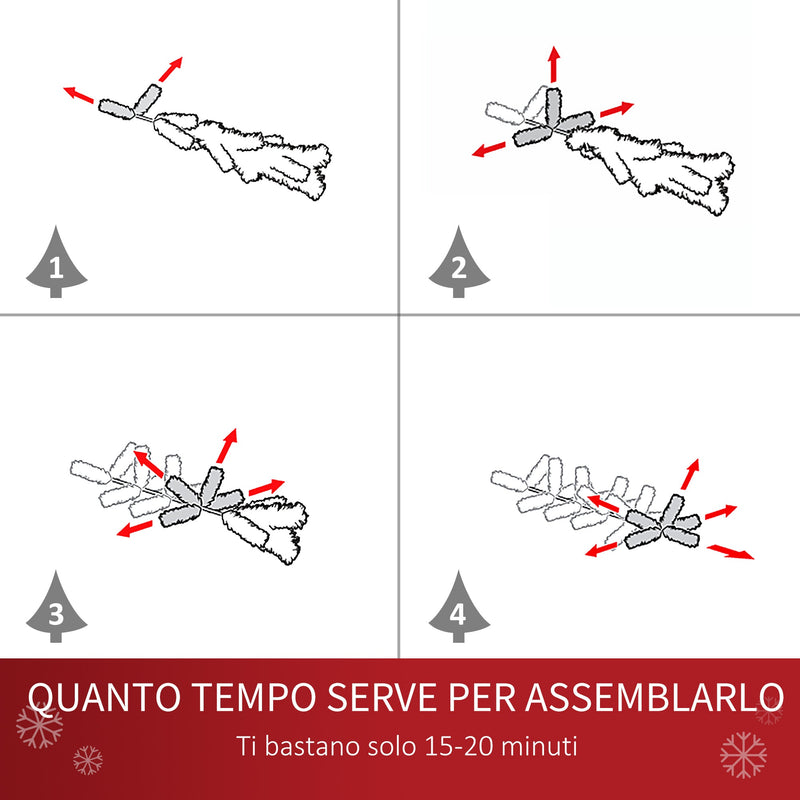 1

2

3

4

QUANTO TEMPO SERVE PER ASSEMBLARLO

Ti bastano solo 15-20 minuti